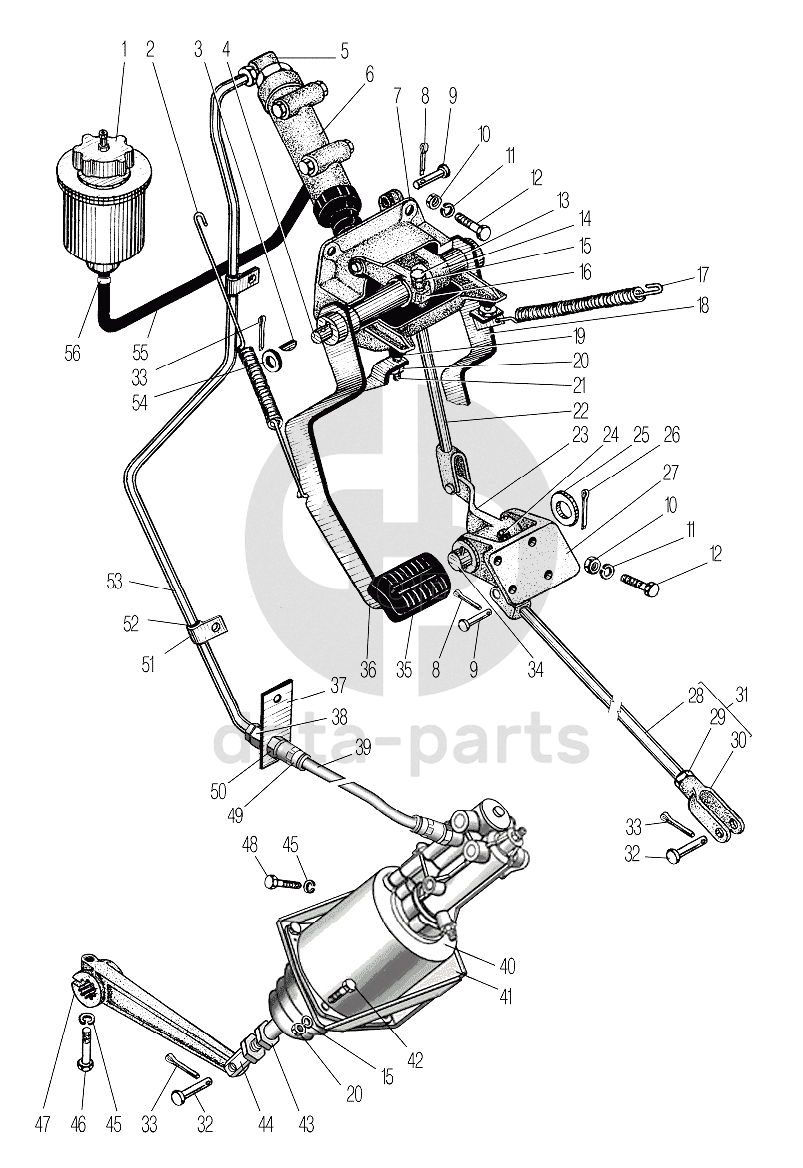 1 2 3 4 5 6 7 8 9 10 11 12 13 14 15 16 17 18 19 20 21 22 23 24 25 26 27 10 11 12 56 55 33 54 53 52 51 36 35 8 9 34 37 38 39 50 49 28 31 29 30 33 32 48 45 40 41 42 15 20 47 46 45 33 32 44 43

data-parts