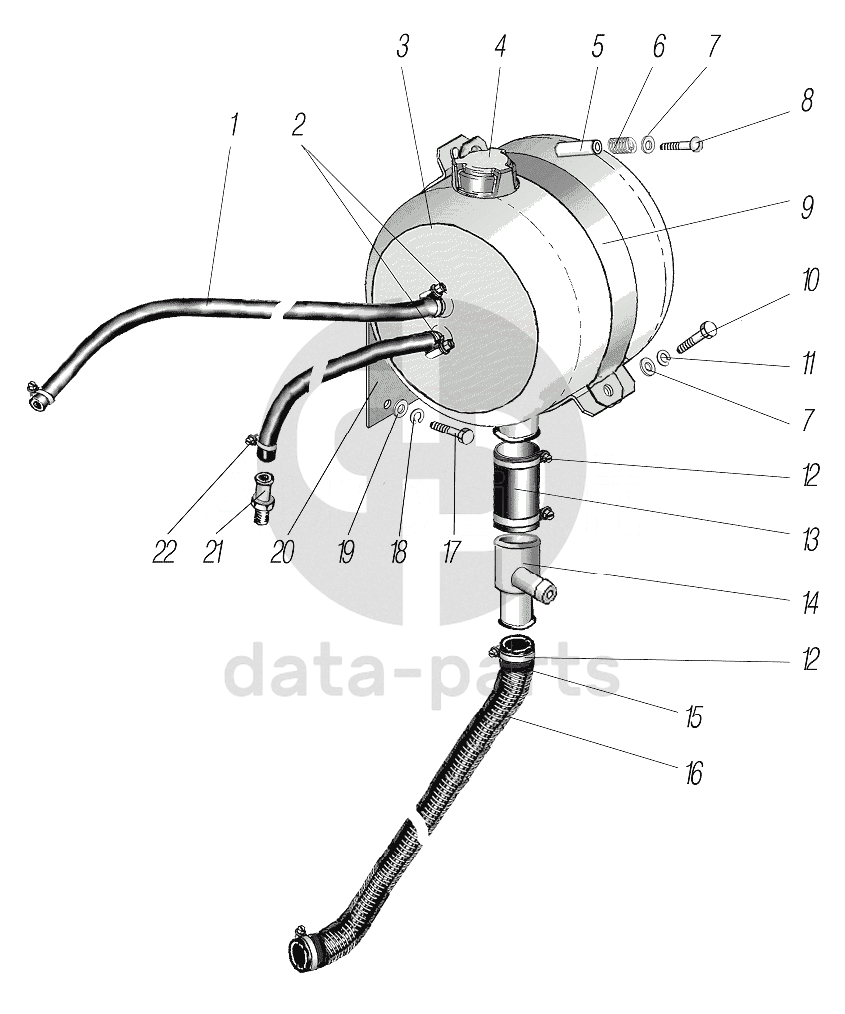 1
2
3
4
5
6
7
8
9
10
11
7
12
13
14
12
15
16
22
21
20
19
18
17
data-parts