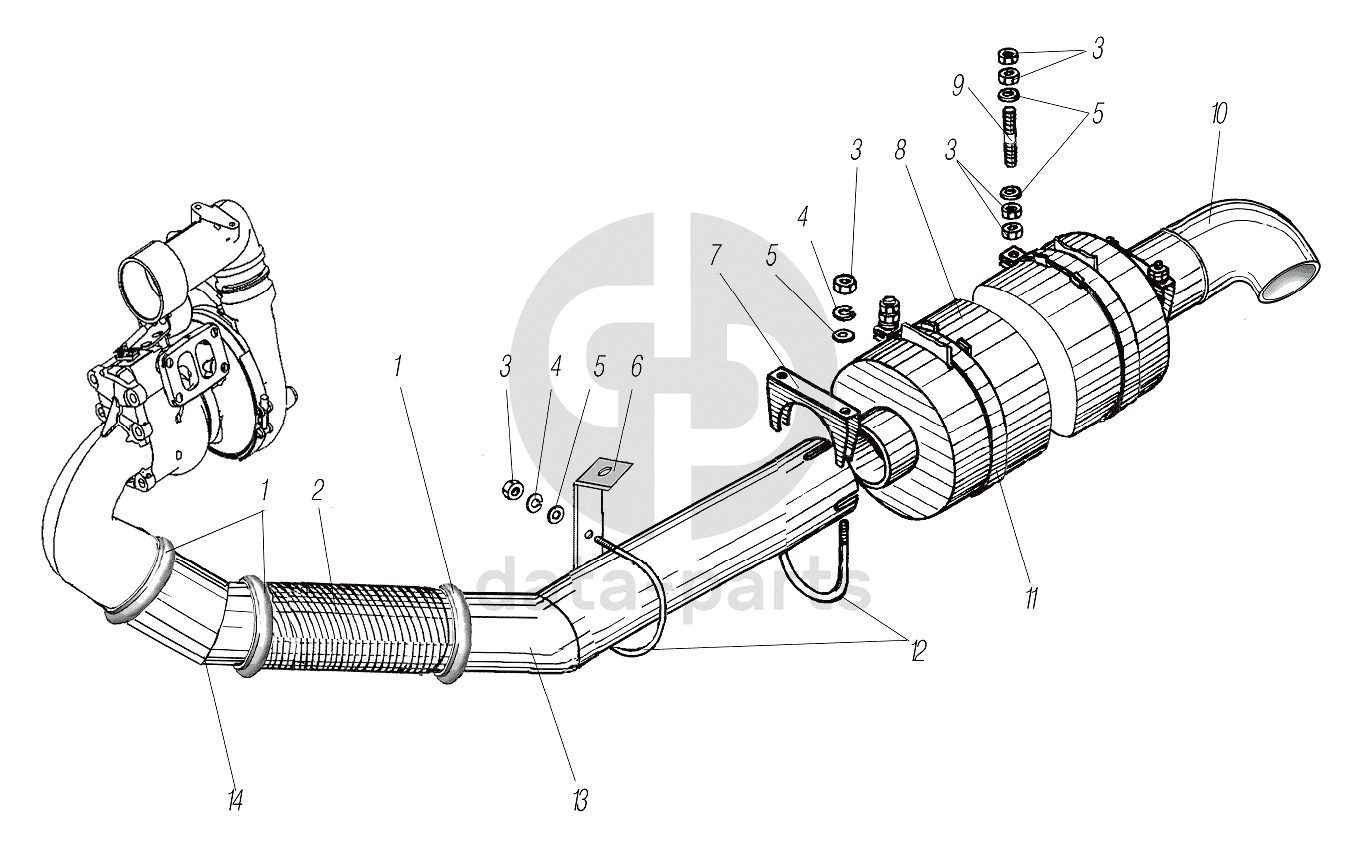 3
9
5
10
3
8
3
4
5
7
1
3
4
5
6
1
2
11
12
14
13
data parts