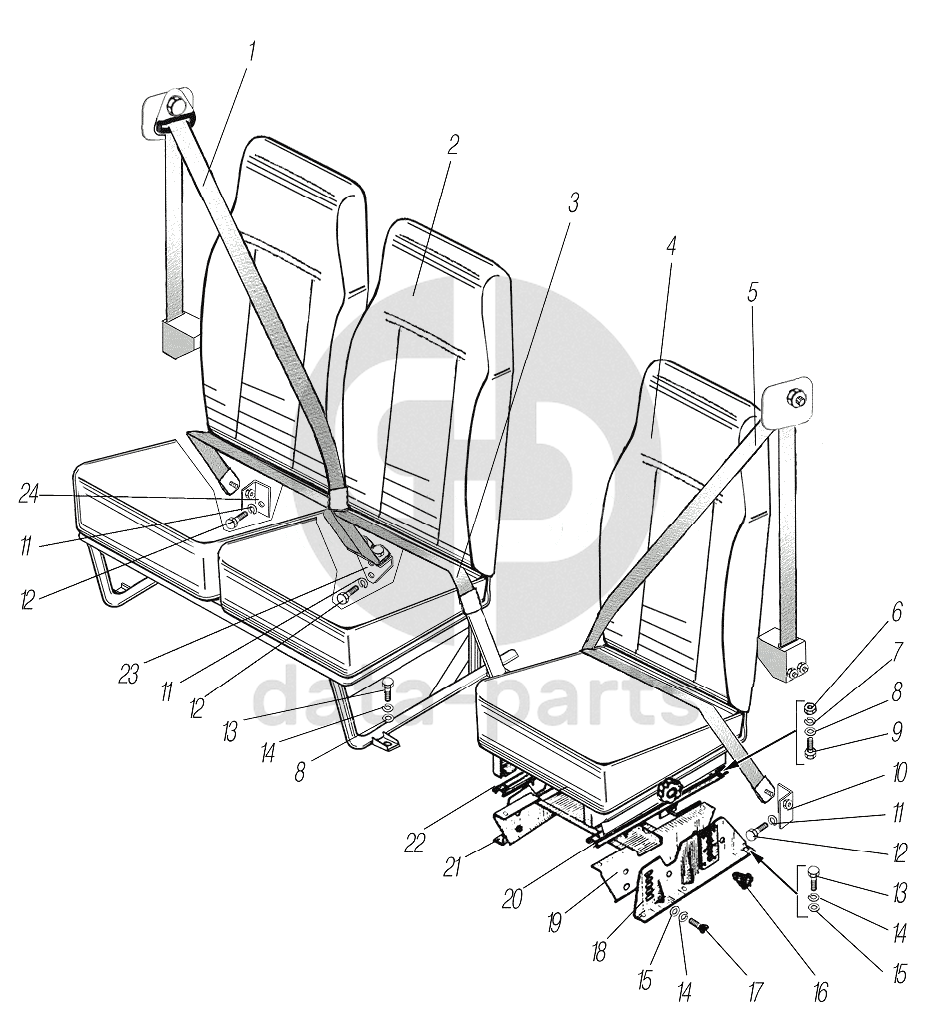 1
2
3
4
5
24
11
12
23
11
12
13
14
8
6
7
8
9
10
11
12
13
14
15
22
21
20
19
18
15
14
17
16
data-parts