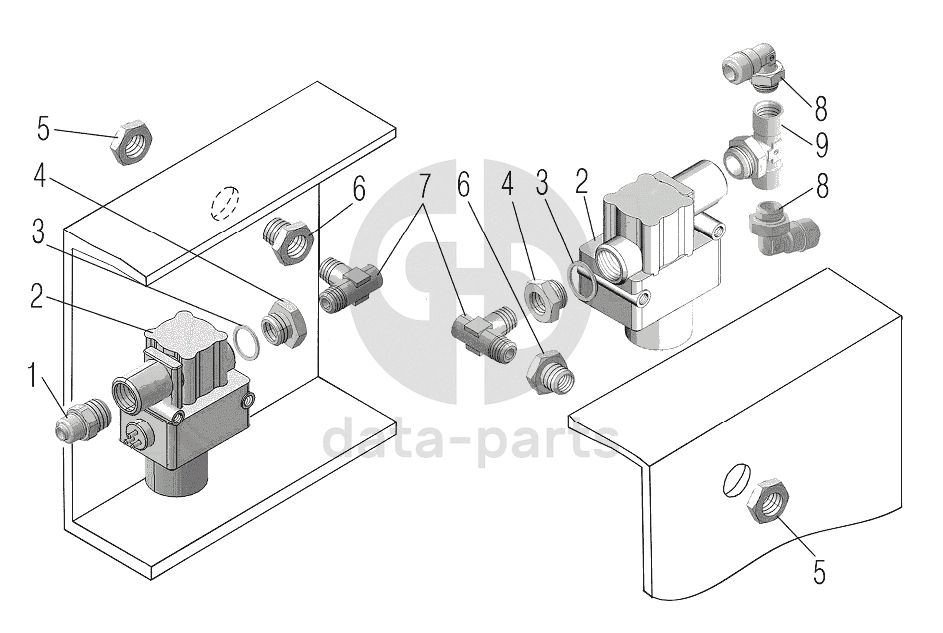 5
4
3
2
1
6
7
6
4
3
2
8
9
8
5
data-parts