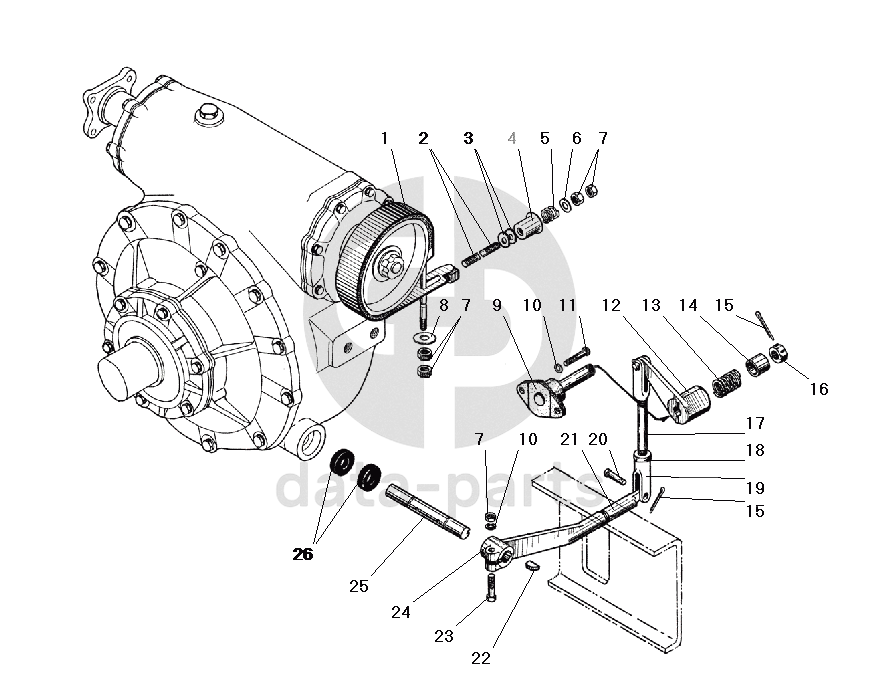 1 2 3 4 5 6 7

8 7 9 10 11 12 13 14 15

16

17

18

19

15

7 10 21 20

26

25

24

23

22

data-parts