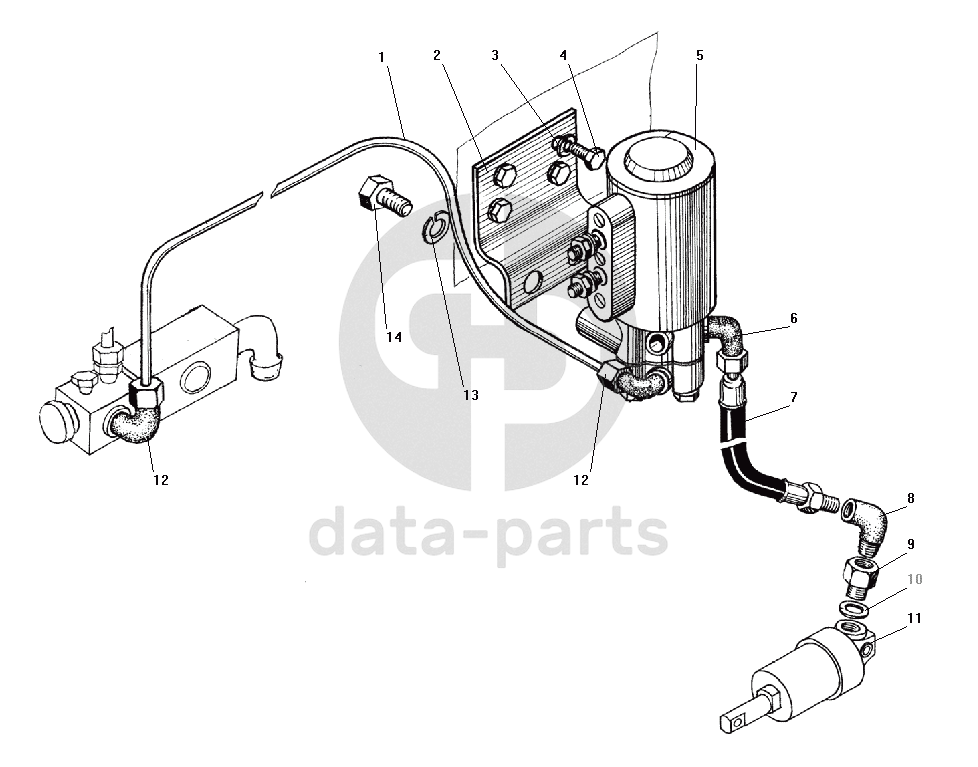 1
2
3
4
5
6
7
8
9
10
11
12
12
13
14
data-parts