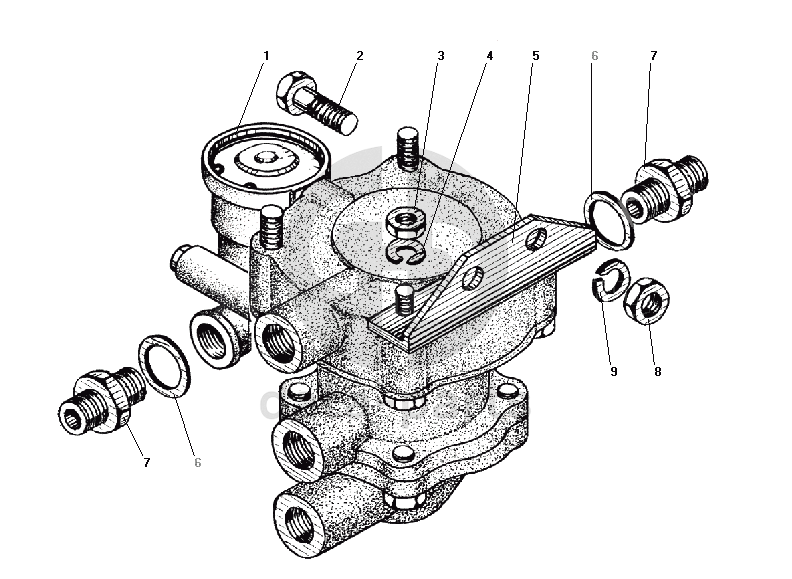 1
2
3
4
5
6
7
9
8
7
6