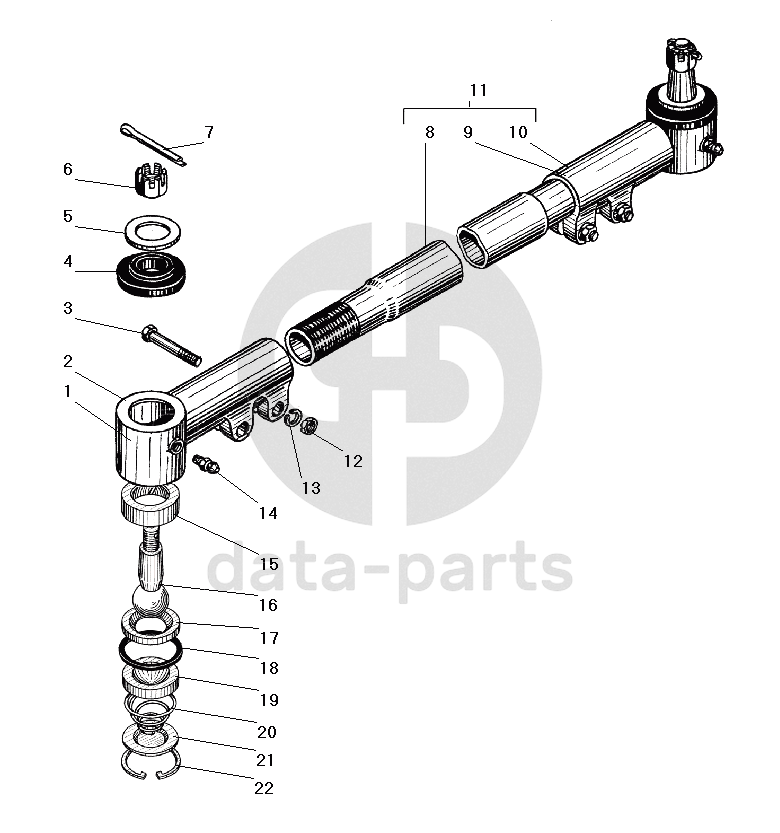 11
8
9
10
7
6
5
4
3
2
1
12
13
14
15
16
17
18
19
20
21
22
data-parts