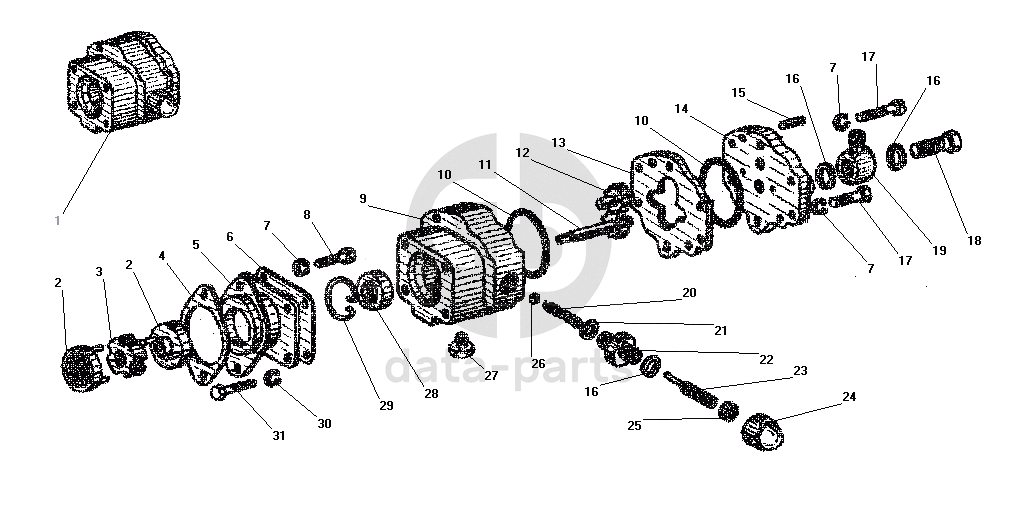 1
2
3
2
4
5
6
7
8
9
10
11
12
13
10
14
15
16
7
17
16
18
19
17
7
20
21
22
23
24
25
16
26
27
28
29
30
31
data-parts