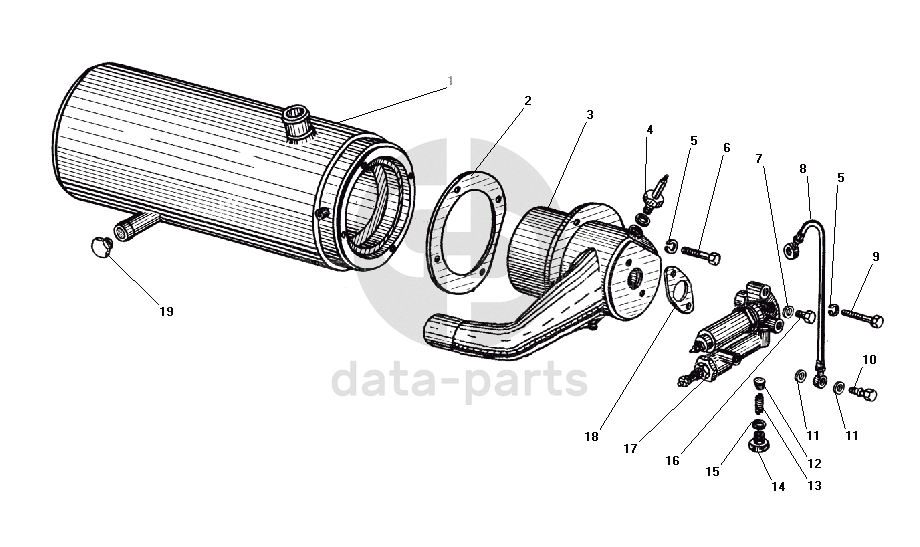 1
2
3
4
5
6
7
8
5
9
10
19
data-parts
18
17
16
15
14
13
12
11
11