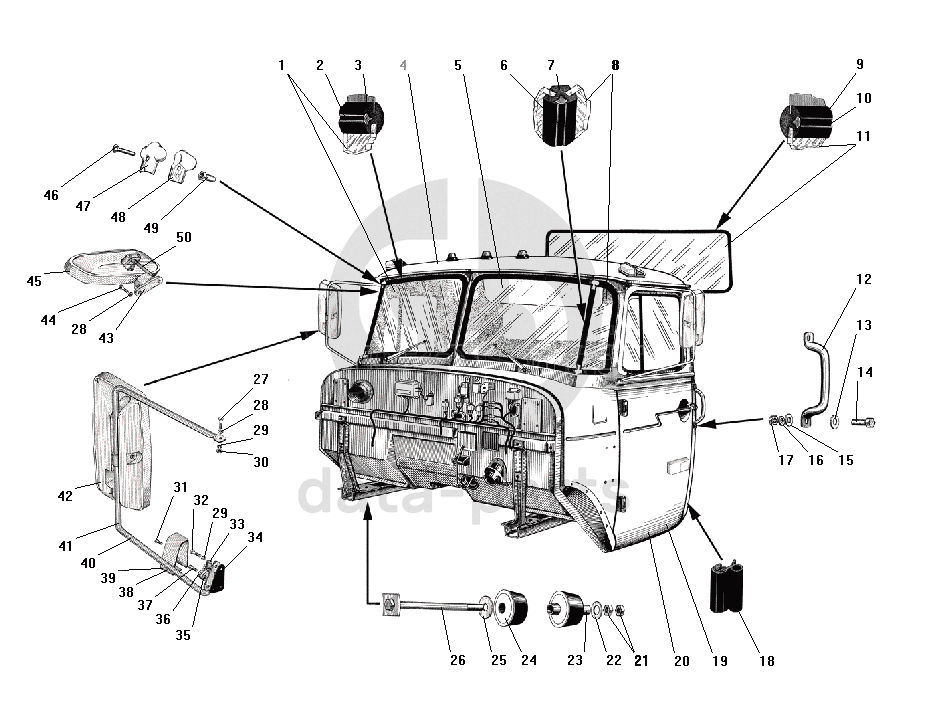 1 2 3 4 5 6 7 8 9 10 11

46 47 48 49

50

45

44 28 43

12

13

14

27 28 29 30

17 16 15

42

31 32 29 33 34

41 40 39 38 37 36 35

data-parts

26 25 24 23 22 21 20 19 18