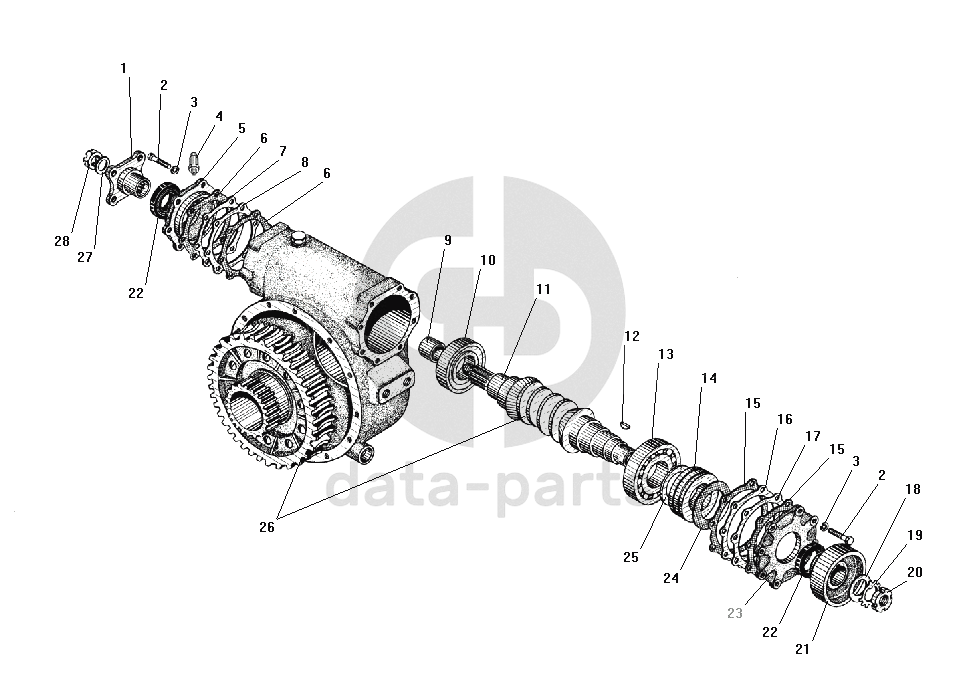 1
2
3
4
5
6
7
8
6
28
27
22
9
10
11
12
13
14
15
16
17
15
3
2
18
19
20
26
25
24
23
22
21
data-parts