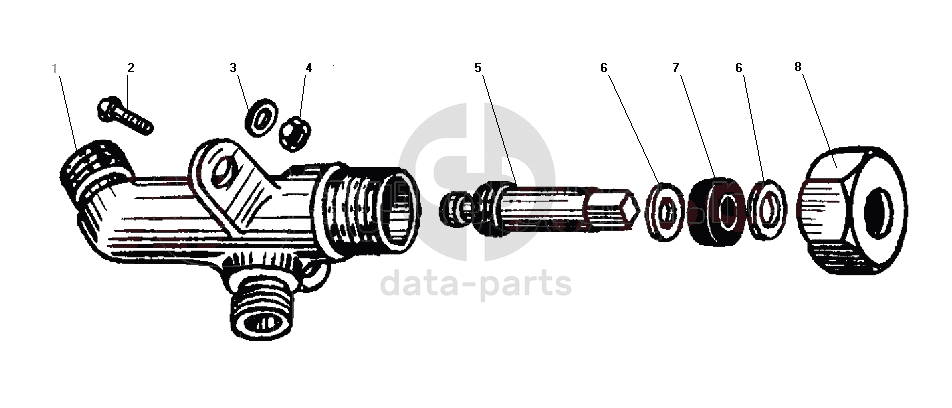 1 2 3 4 5 6 7 6 8

data-parts