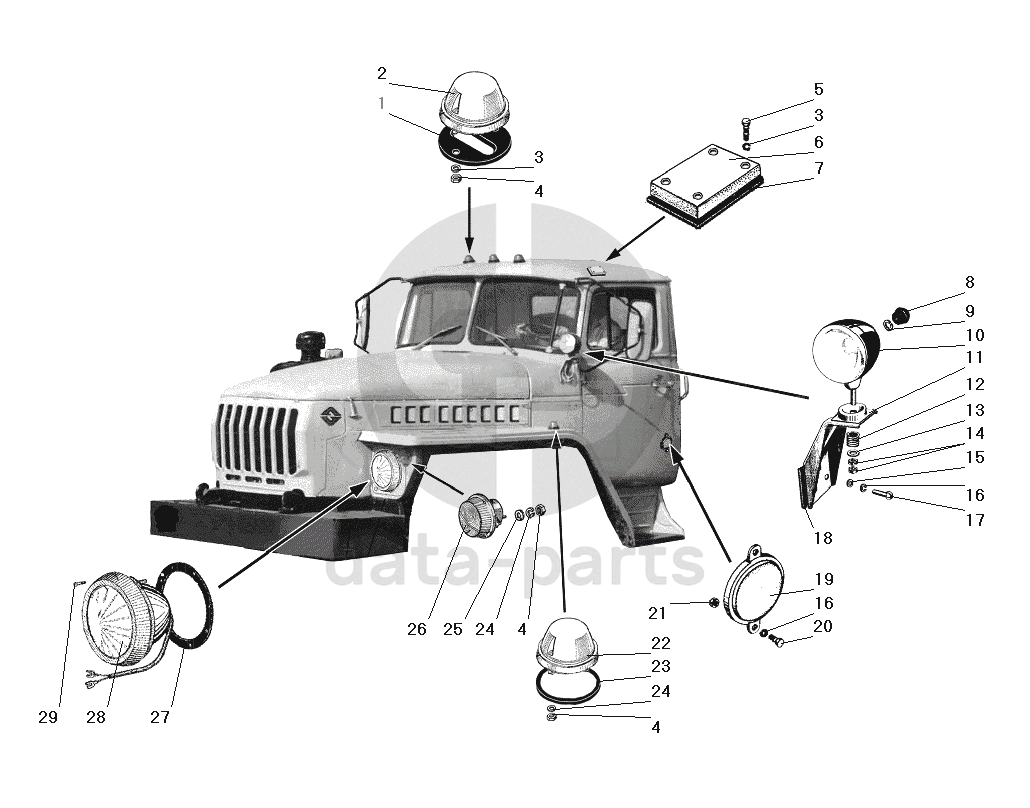 2
1
3
4
5
3
6
7
8
9
10
11
12
13
14
15
16
17
18
19
16
20
21
22
23
24
4
26
25
24
4
29
28
27
data-parts