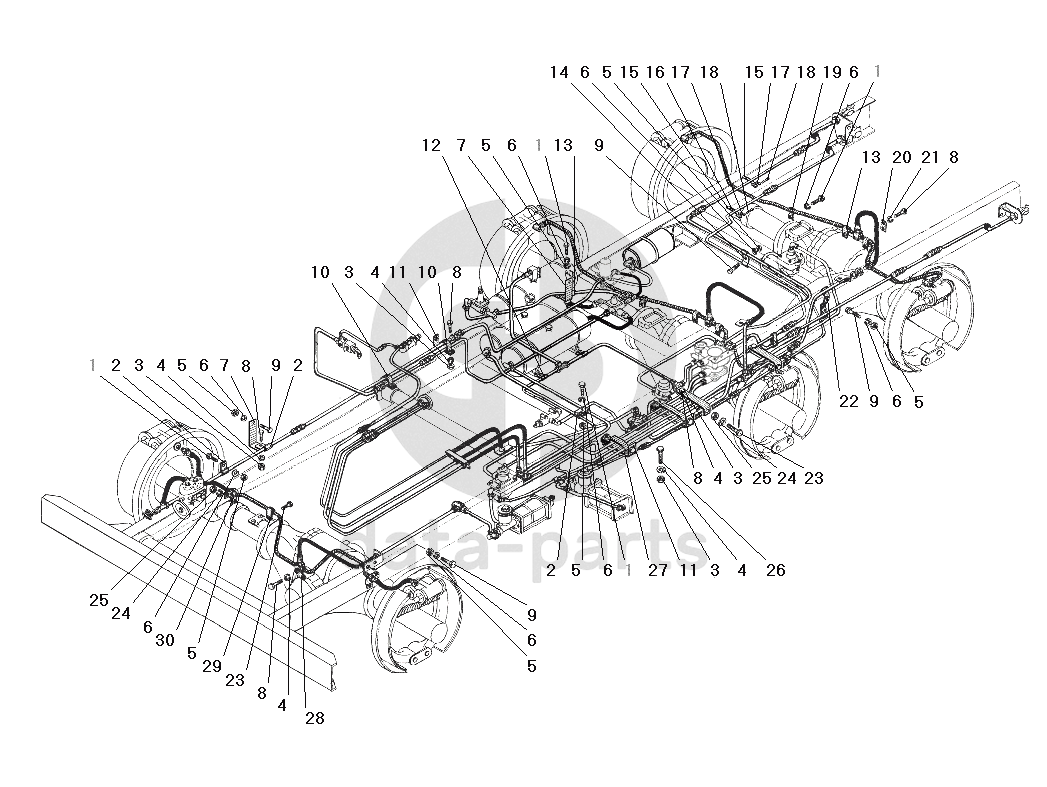 14 6 5 15 16 17 18 15 17 18 19 6 1

12 7 5 6 1 13 9

13 20 21 8

10 3 4 11 10 8

1 2 3 4 5 6 7 8 9 2

22 9 6 5

8 4 3 25 24 23

2 5 6 1 27 11 3 4 26

25 24 6 30 5 29 23 8 4 28

9 6 5

data-parts