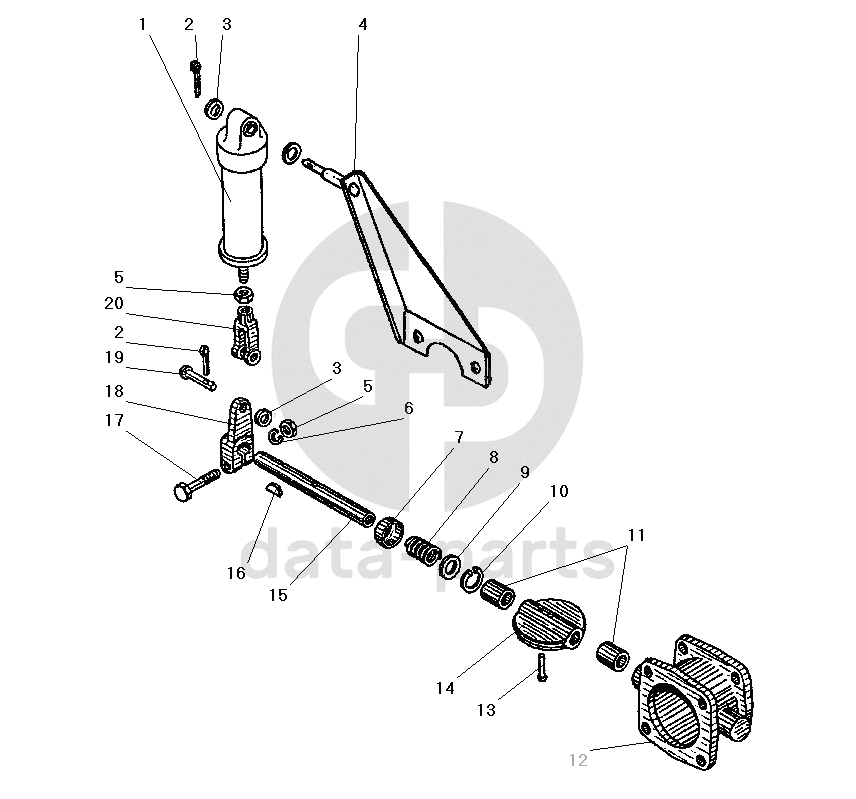 1
2
3
4
5
20
2
19
18
17
3
5
6
7
8
9
10
11
16
15
14
13
12
data-parts