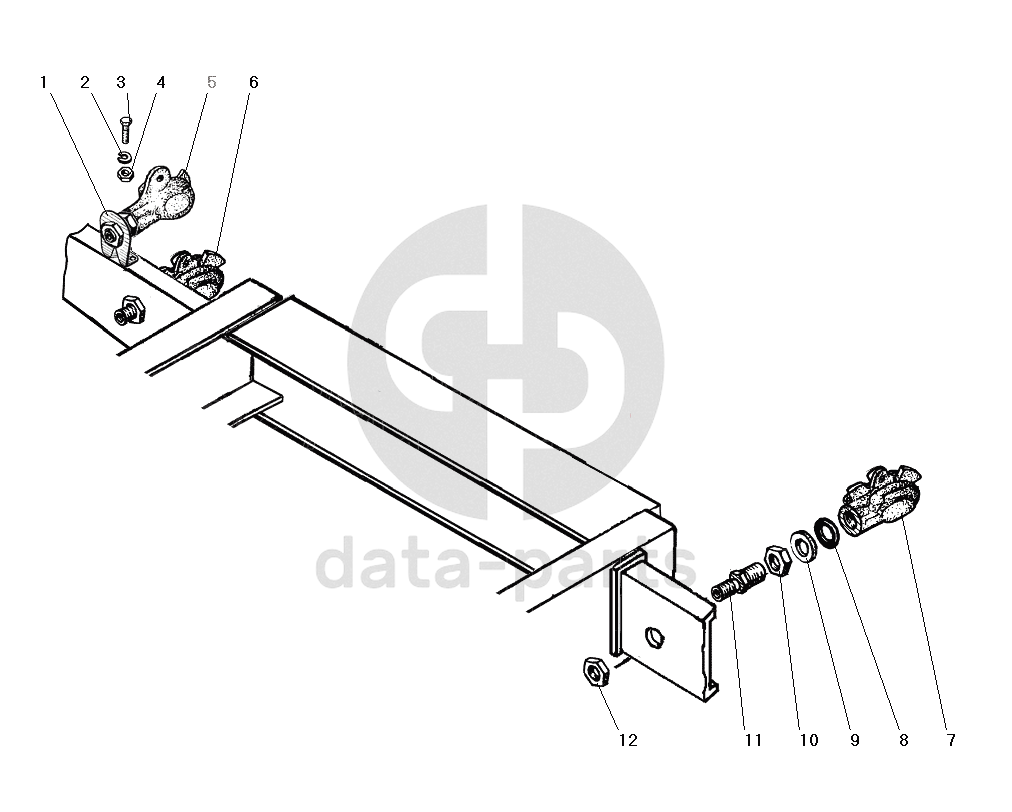 1 2 3 4 5 6

data-parts

12 11 10 9 8 7