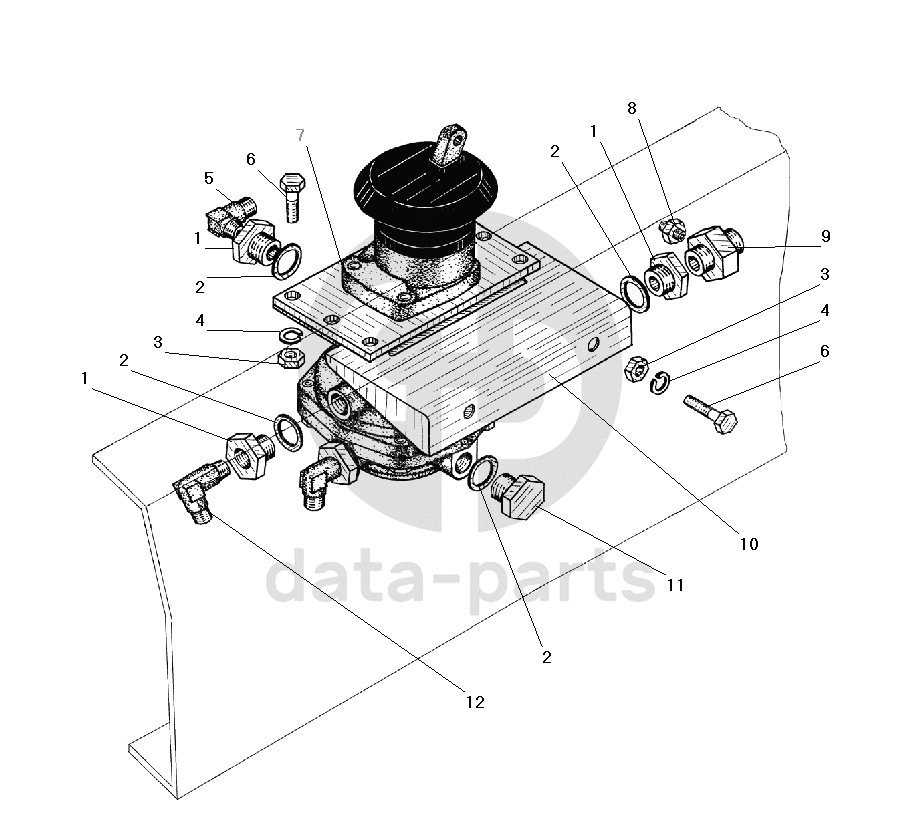 7
6
5
1
2
4
3
2
1
8
1
2
9
3
4
6
10
11
2
12
data-parts