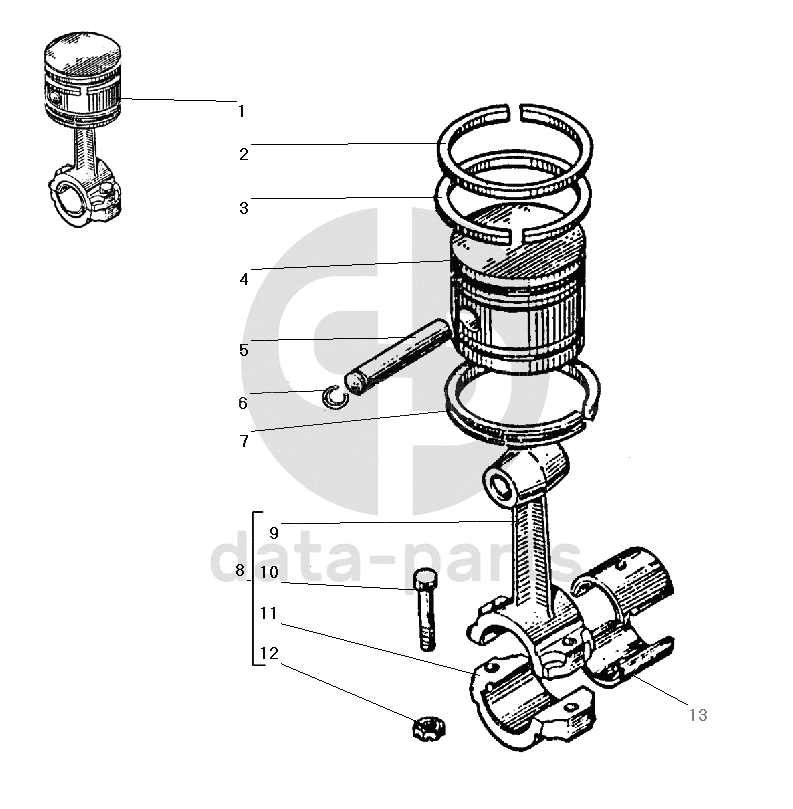 1
2
3
4
5
6
7
8
9
10
11
12
13
data-parts