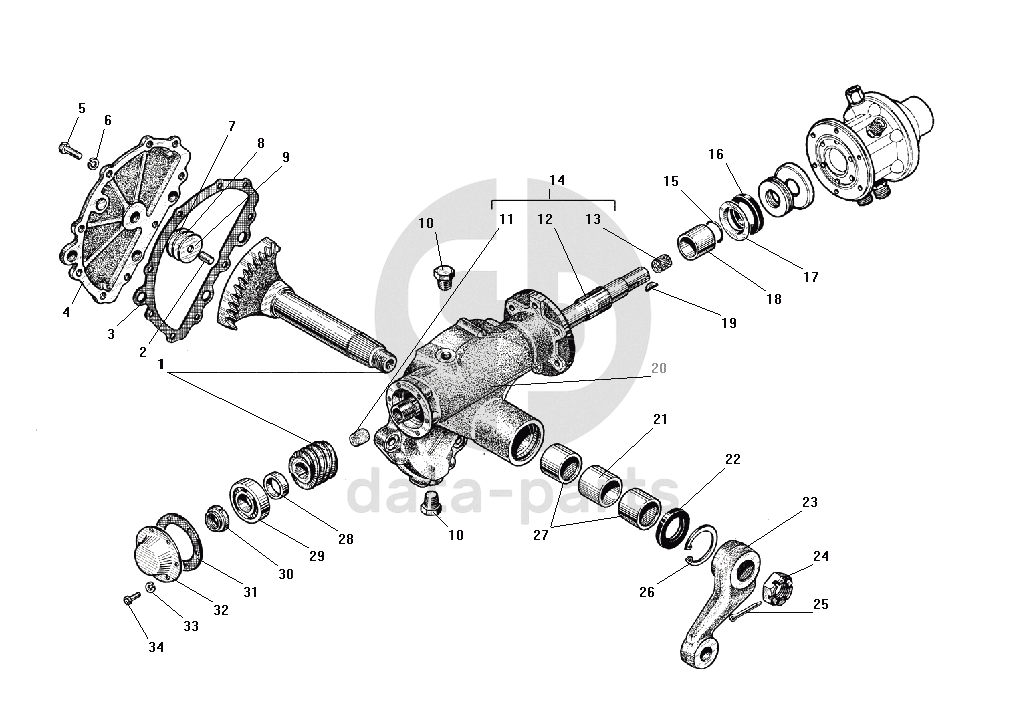 5
6
7
8
9
4
3
2
1
10
14
11
12
13
15
16
17
18
19
20
21
22
23
24
25
26
27
28
29
30
31
32
33
34
10
data-parts