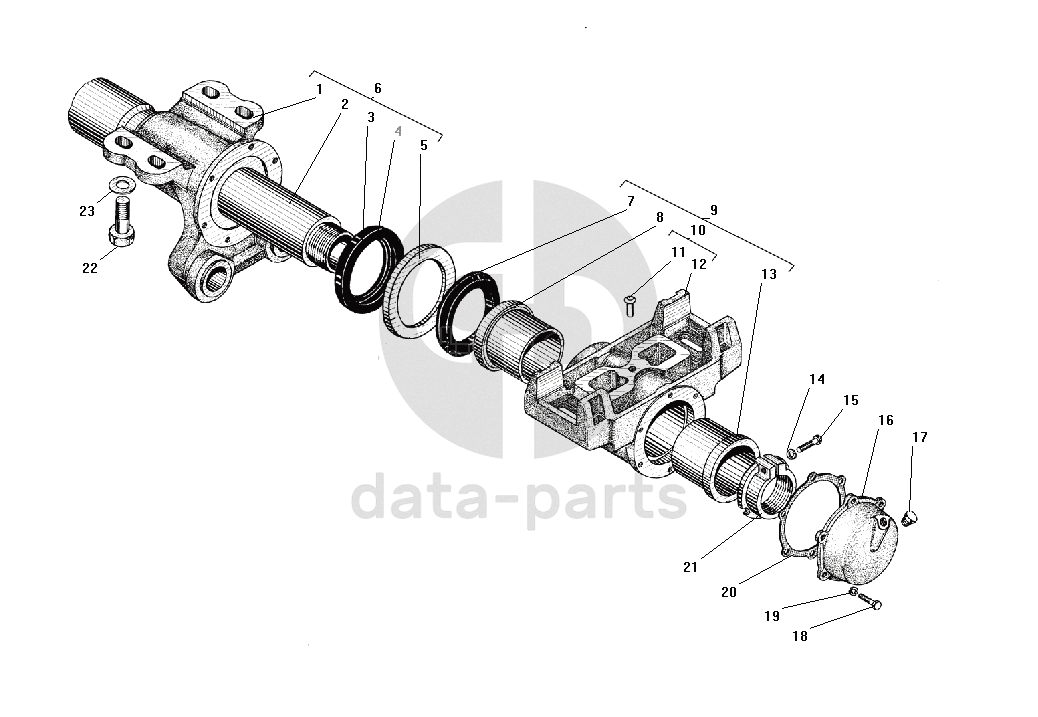 1
6
2
3
4
5
23
22
7
9
8
10
11
12
13
14
15
16
17
21
20
19
18
data-parts