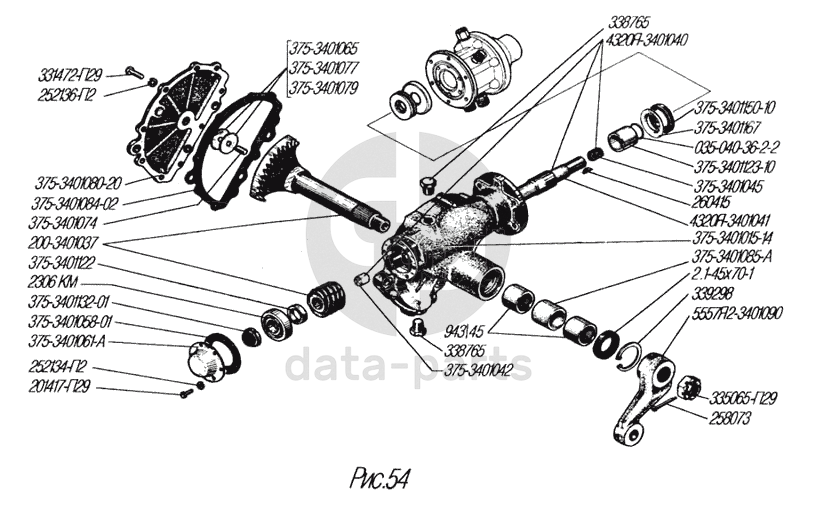 331472-П29
252136-П2
375-3401065
375-3401077
375-3401079
375-3401080-20
375-3401084-02
375-3401074
200-3401037
375-3401122
2306 КМ
375-3401132-01
375-3401058-01
375-3401061-А
252134-П2
201417-П29
338765
4320Я-3401040
375-3401150-10
375-3401167
035-040-36-2-2
375-3401123-10
375-3401045
260415
4320Я-3401041
375-3401015-14
375-3401085-А
2.1-45х70-1
339298
5557Я2-3401090
943\45
338765
375-3401042
335065-П29
258073
data-parts
Рис.54