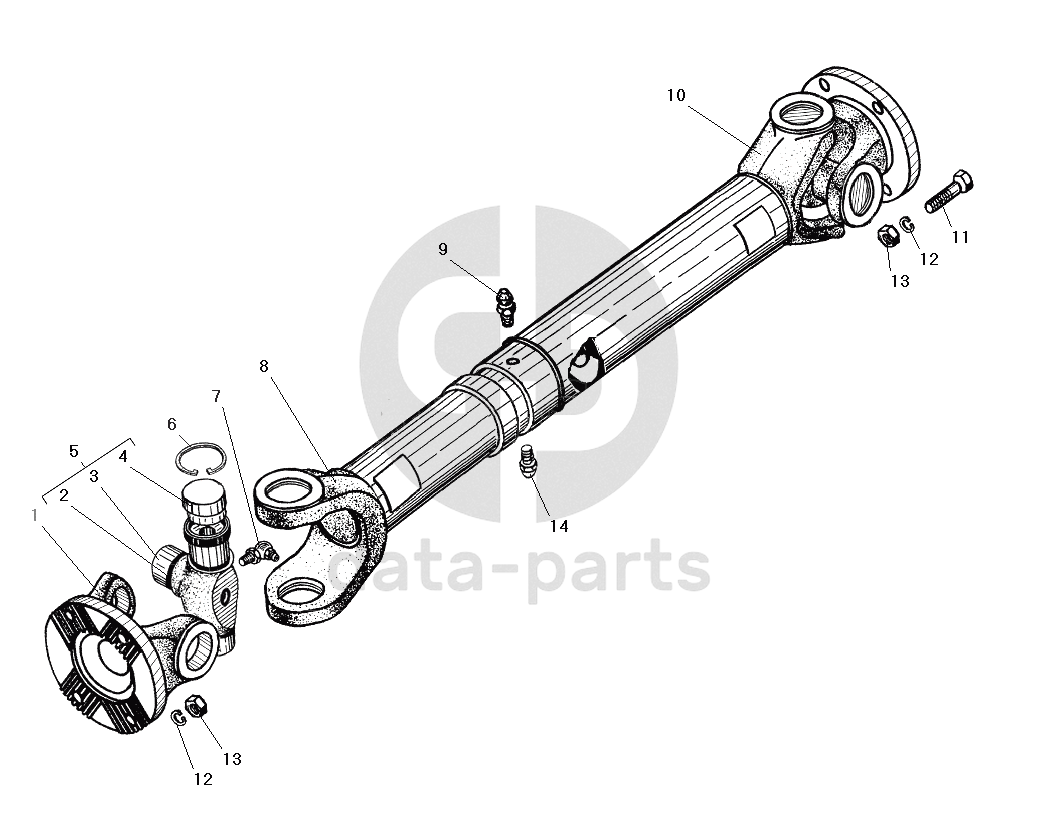 10
11
12
13
9
8
7
6
5
4
3
2
1
14
13
12
data-parts