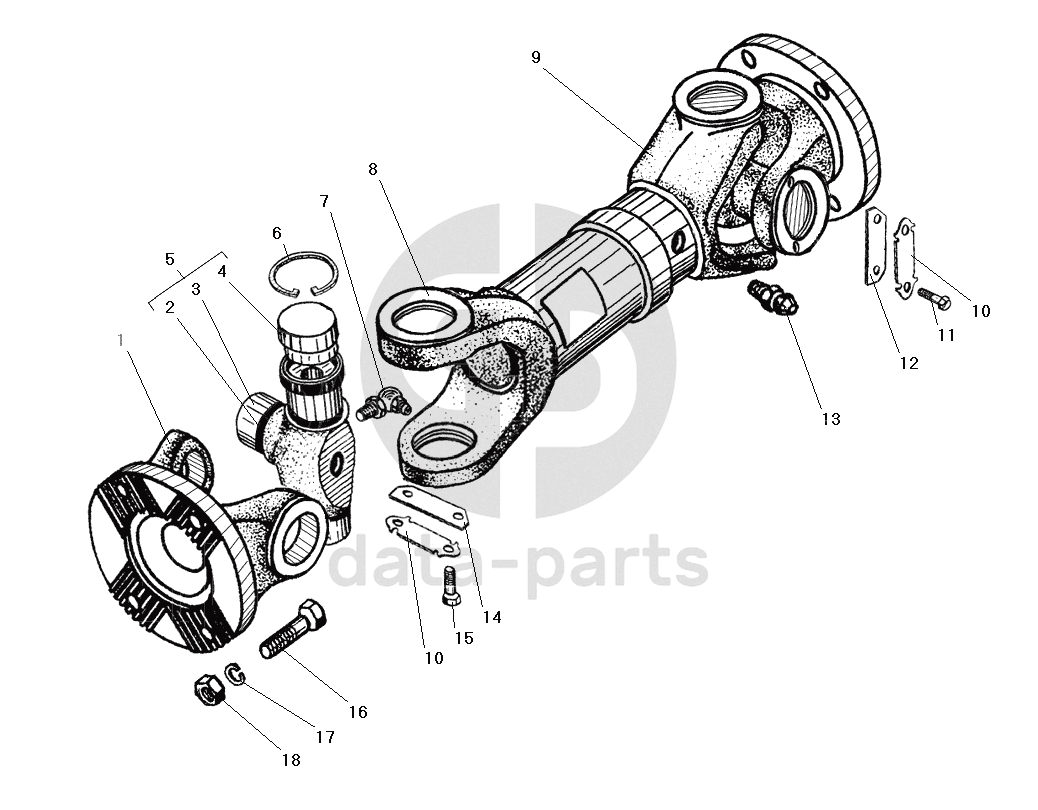 9
8
7
6
5
4
3
2
1
10
11
12
13
14
15
10
16
17
18
data-parts