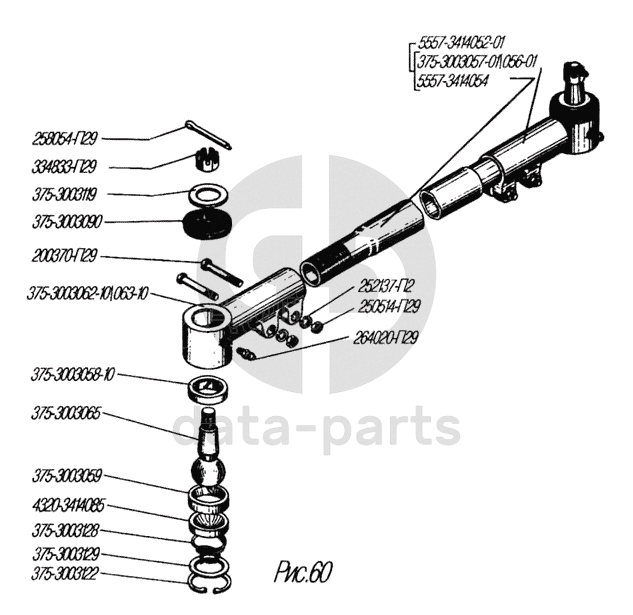 5557-3414052-01
375-3003057-01\056-01
5557-3414054

258054-П29
334833-П29
375-3003119
375-3003090
200370-П29
375-3003062-10\063-10
252137-П2
250514-П29
264020-П29
375-3003058-10
375-3003065
375-3003059
4320-3414085
375-3003128
375-3003129
375-3003122

data-parts

Рис.60