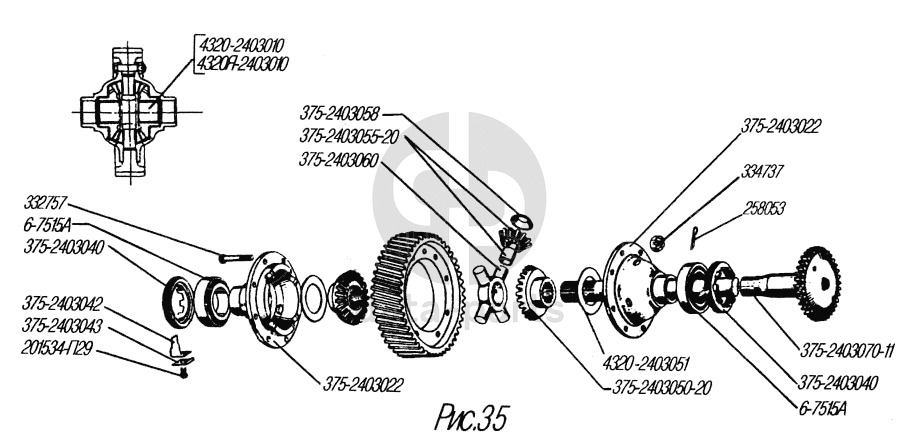 4320-2403010
4320Я-2403010

375-2403058
375-2403055-20
375-2403060

375-2403022
334737
258053

332757
6-7515А
375-2403040

375-2403042
375-2403043
201534-П29

375-2403022

4320-2403051
375-2403050-20

375-2403070-11
375-2403040
6-7515А

Рис.35