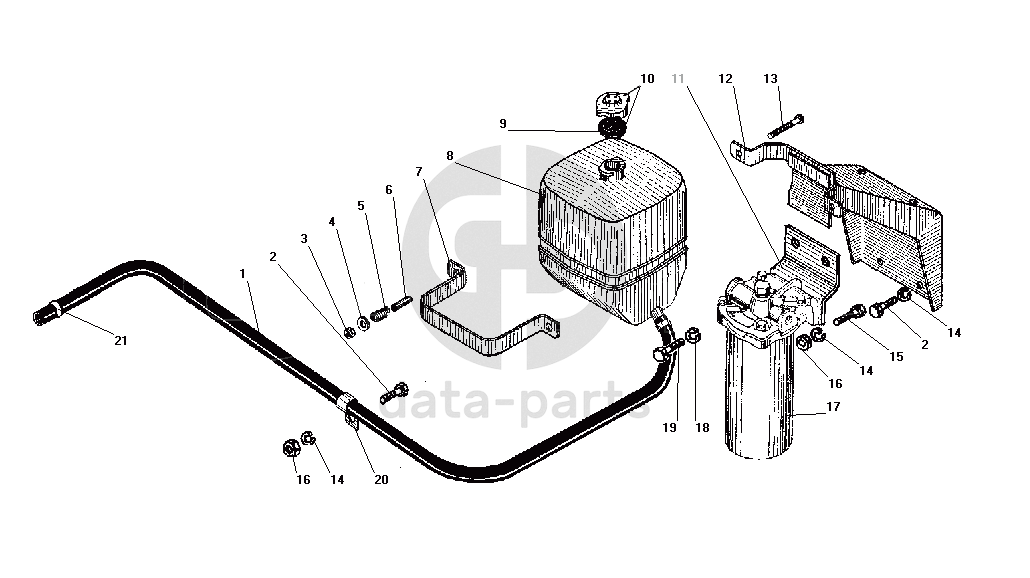 10
11
12
13
9
8
7
6
5
4
3
2
1
21
14
15
2
14
16
17
19
18
16
14
20
data-parts