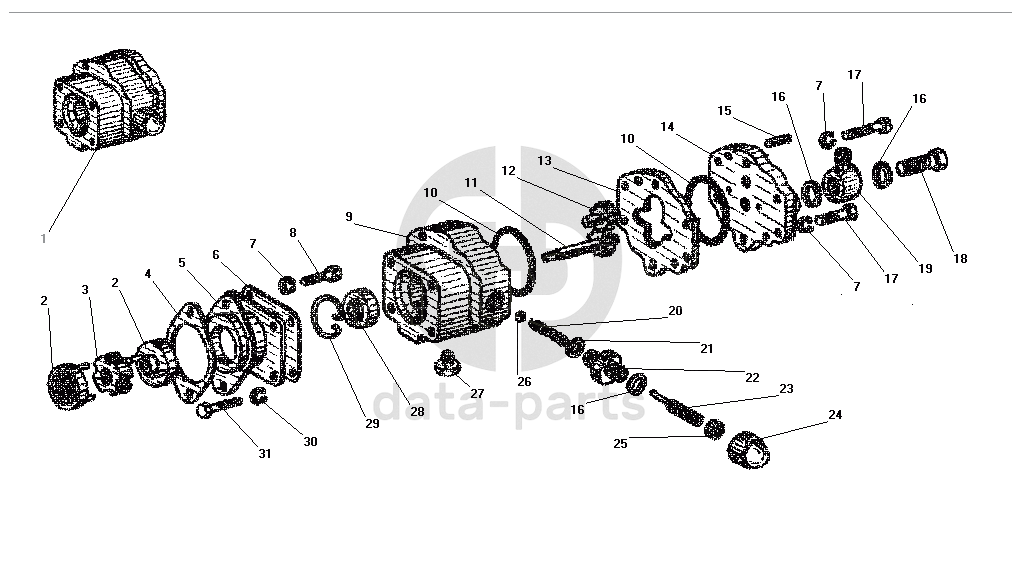 1
2
3
2
4
5
6
7
8
9
10
11
12
13
10
14
15
16
7
17
16
18
19
17
7
20
21
22
23
24
25
16
26
27
28
29
30
31
data-parts