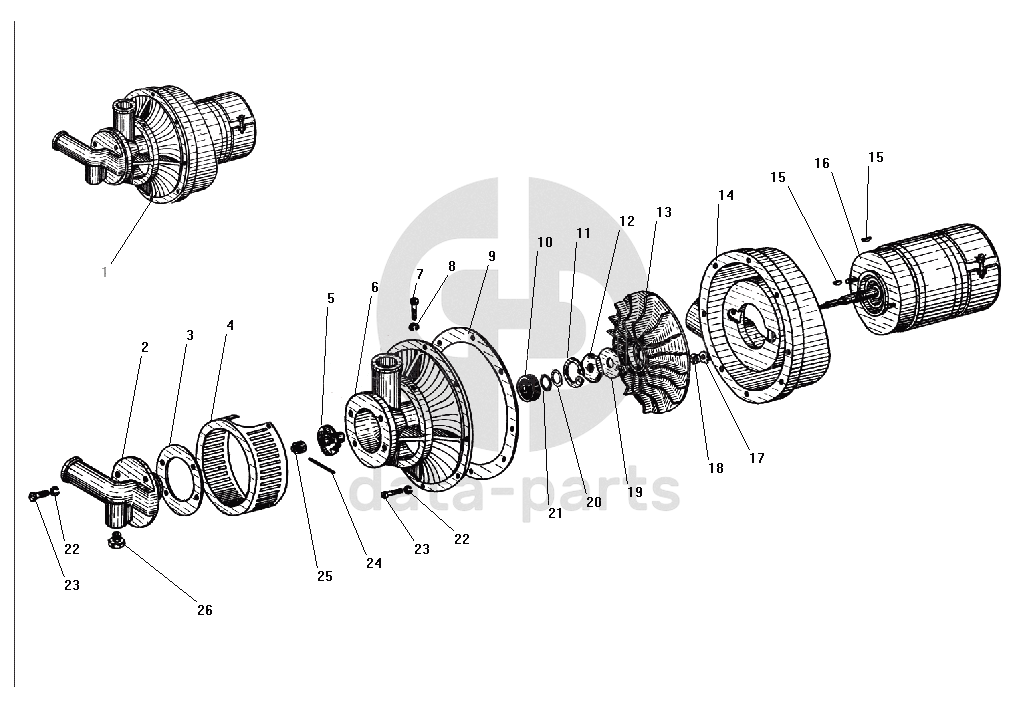 1
2
3
4
5
6
7
8
9
10
11
12
13
14
15
16
15
17
18
19
20
21
22
23
22
23
24
25
26
data-parts