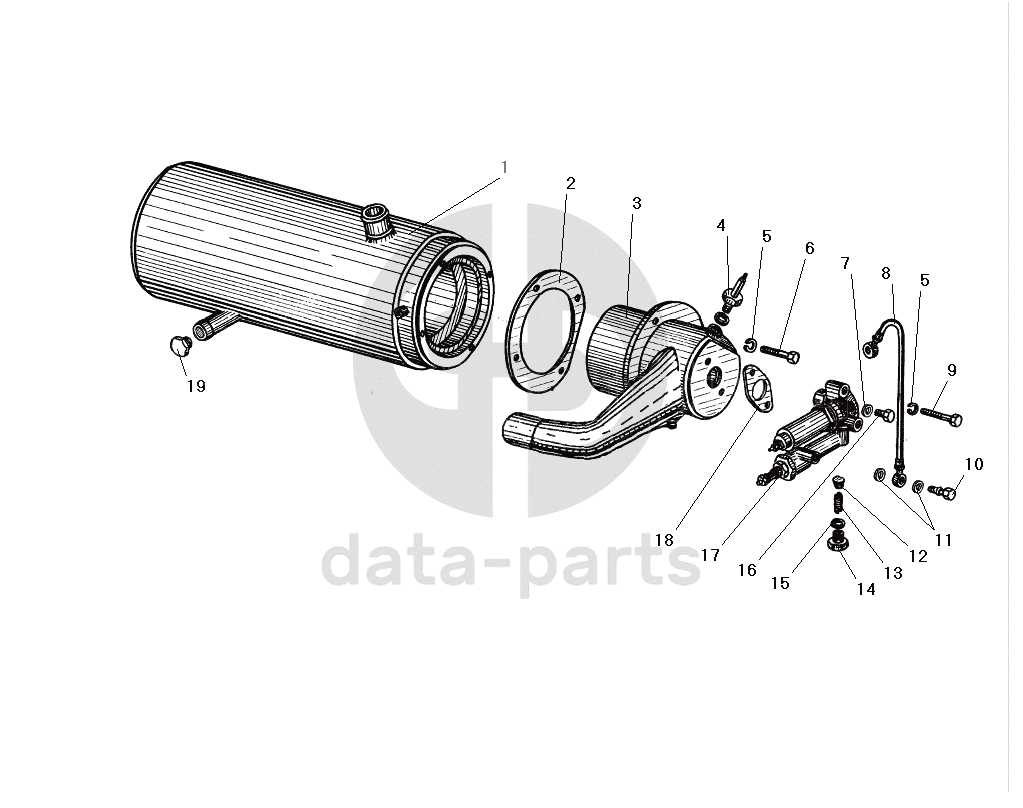 1
2
3
4
5
6
7
8
5
9
10
19
18
17
16
15
14
13
12
11
data-parts