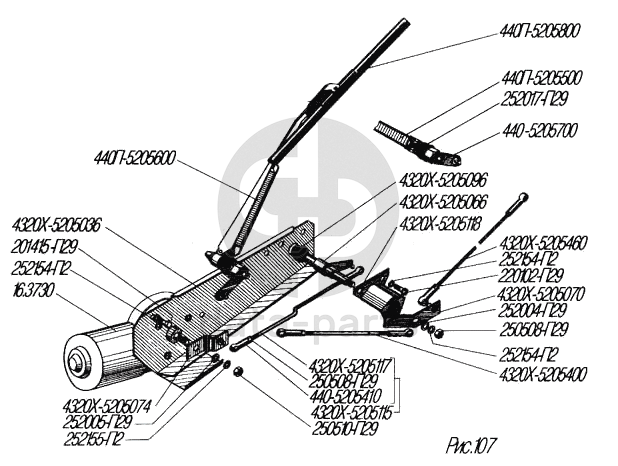 440П-5205800
440П-5205500
252017-П29
440-5205700
440П-5205600
4320Х-5205096
4320Х-5205066
4320Х-5205118
4320Х-5205036
201415-П29
252154-П2
16.3730
4320Х-5205460
252154-П2
220102-П29
4320Х-5205070
252004-П29
250508-П29
252154-П2
4320Х-5205400
4320Х-5205117
250508-П29
440-5205410
4320Х-5205115
250510-П29
4320Х-5205074
252005-П29
252155-П2
Рис.107