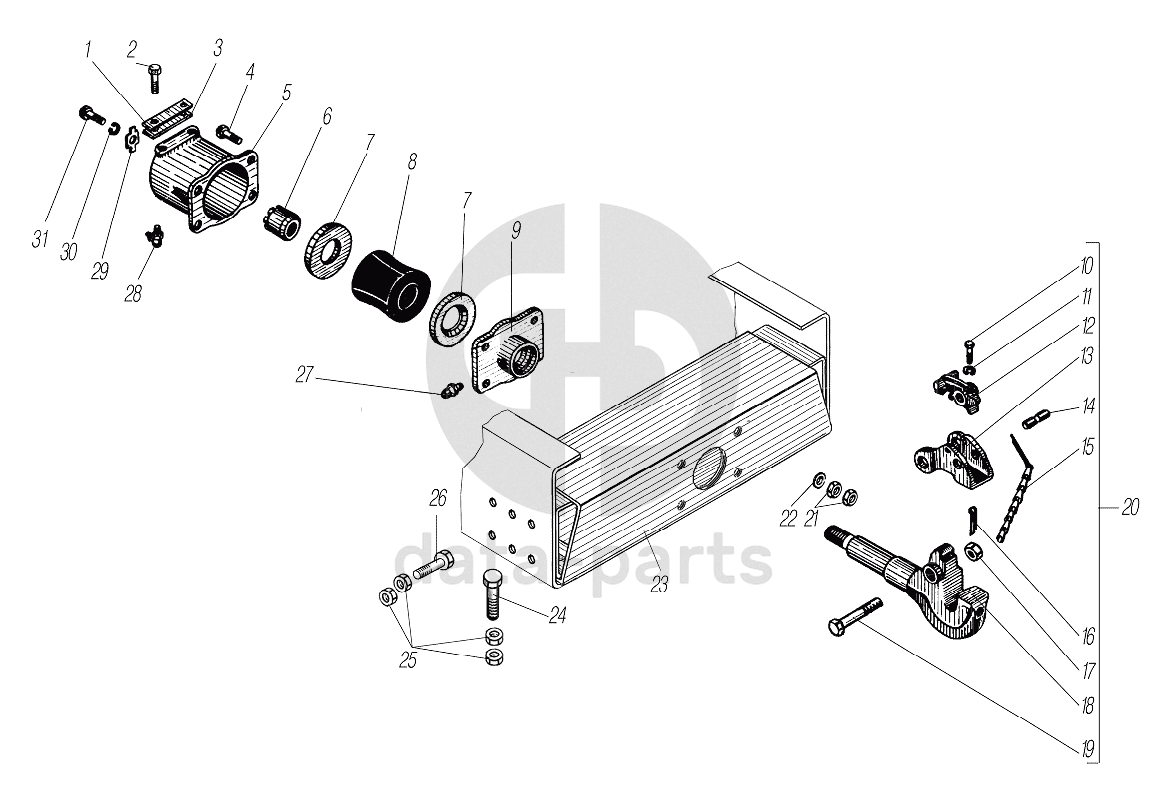 1
2
3
4
5
6
7
8
7
9
31
30
29
28
27
10
11
12
13
14
15
20
22
21
23
26
24
25
16
17
18
19
data parts