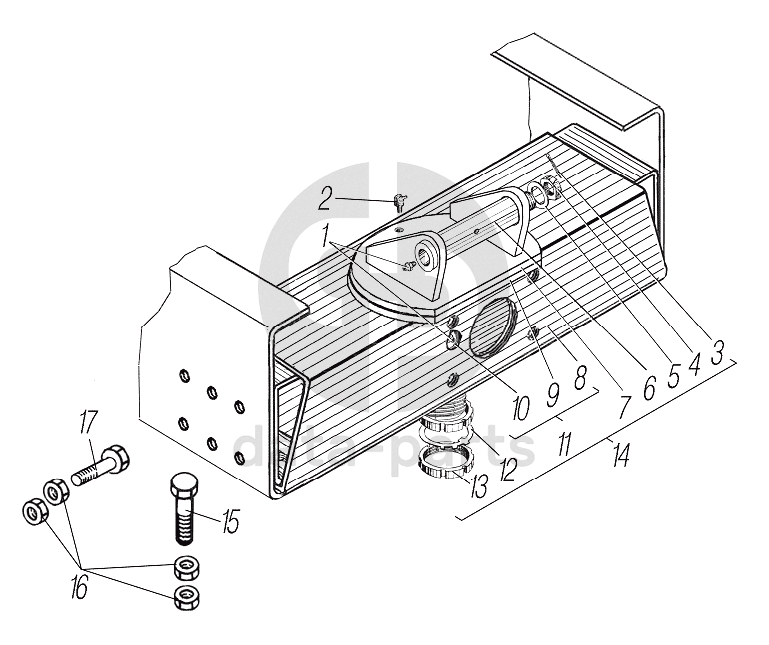 2
1
10
9
8
7
6
5
4
3
11
14
12
13
17
15
16
delta-parts