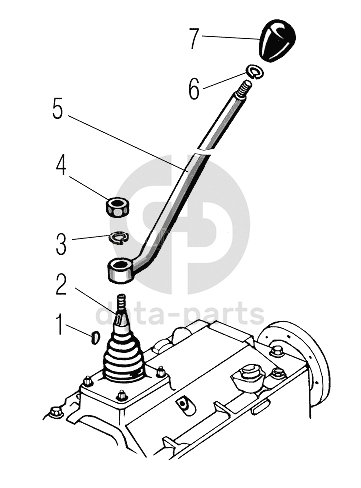 7
6
5
4
3
2
1
data-parts