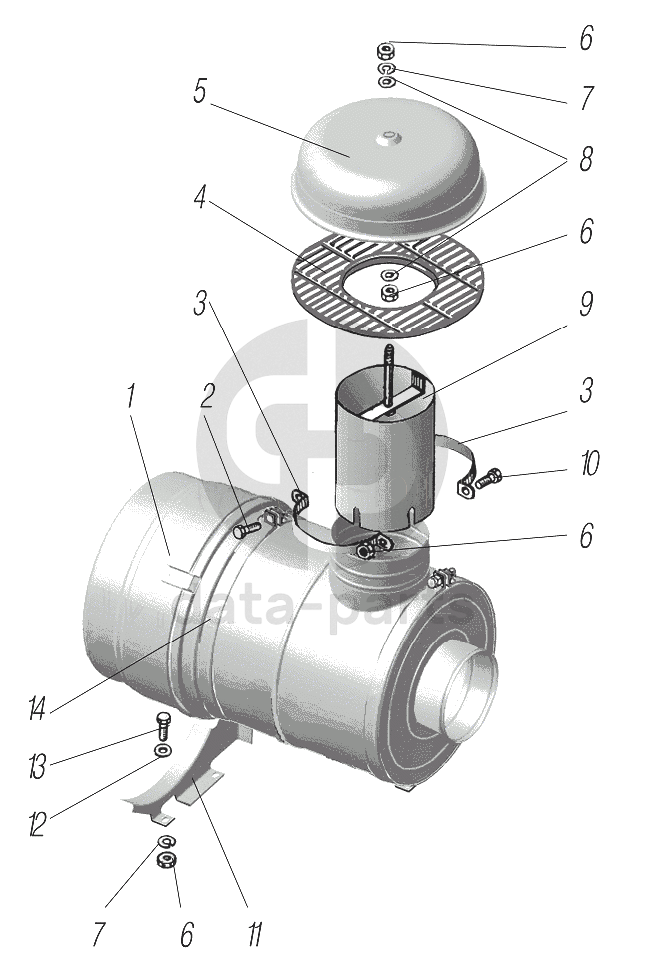 6
7
5
8
4
6
3
9
1
2
3
10
6
data-parts
14
13
12
7
6
11