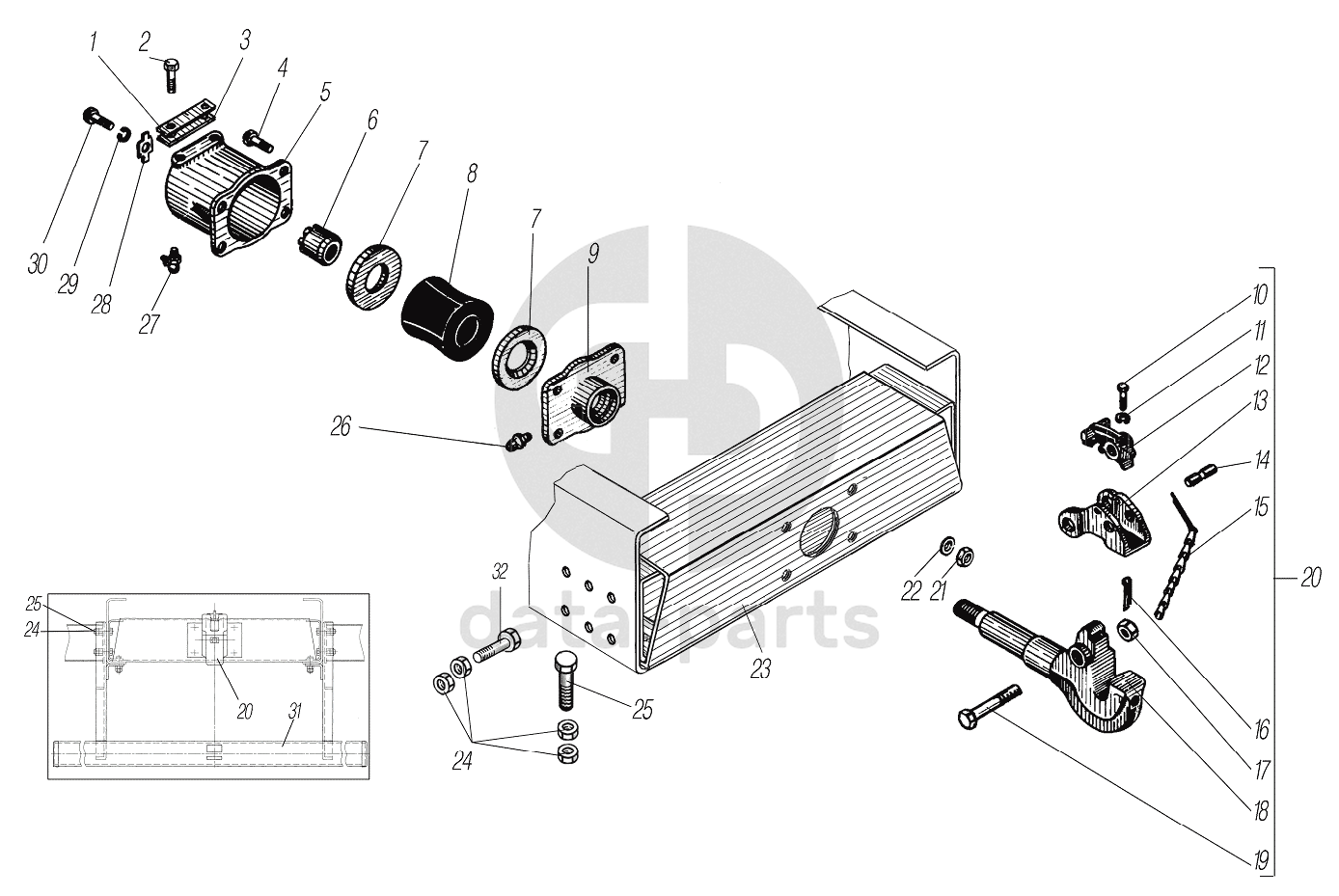 1
2
3
4
5
6
7
8
7
9
30
29
28
27
26
10
11
12
13
14
15
20
22
21
16
17
18
19
23
32
25
24
25
24
20
31
data parts