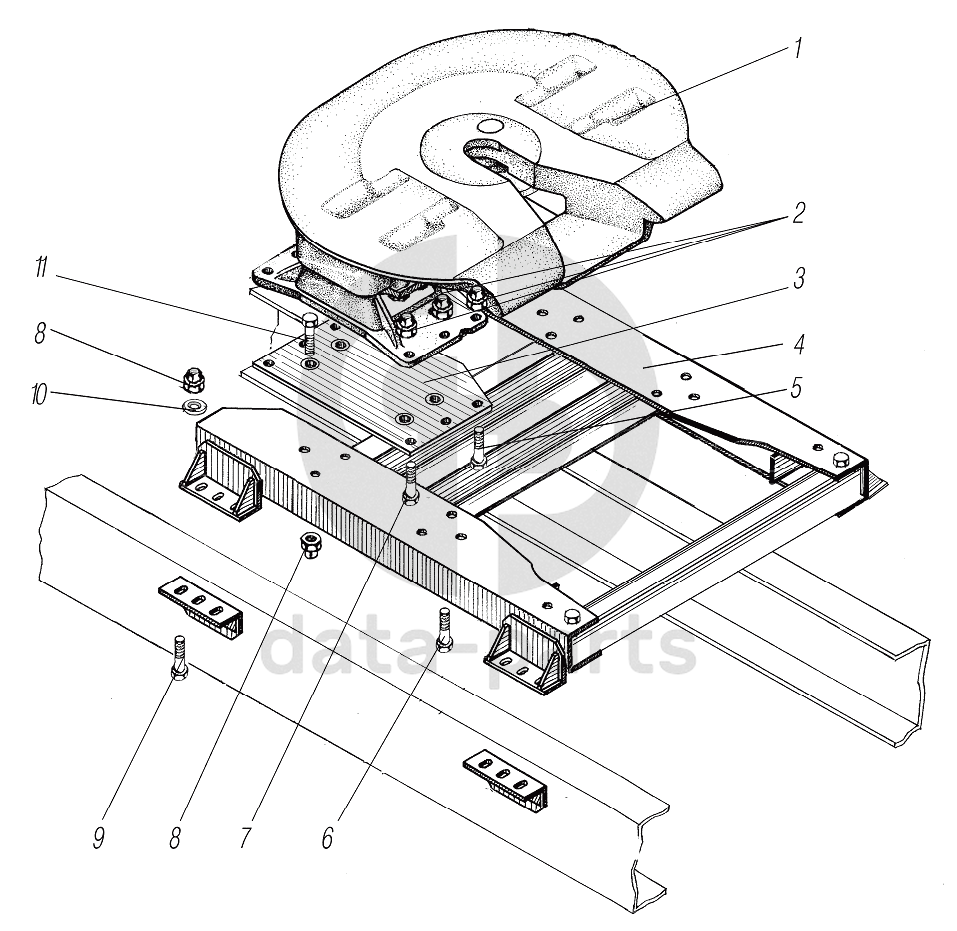 1
2
3
4
5
11
8
10
9
8
7
6
data-parts