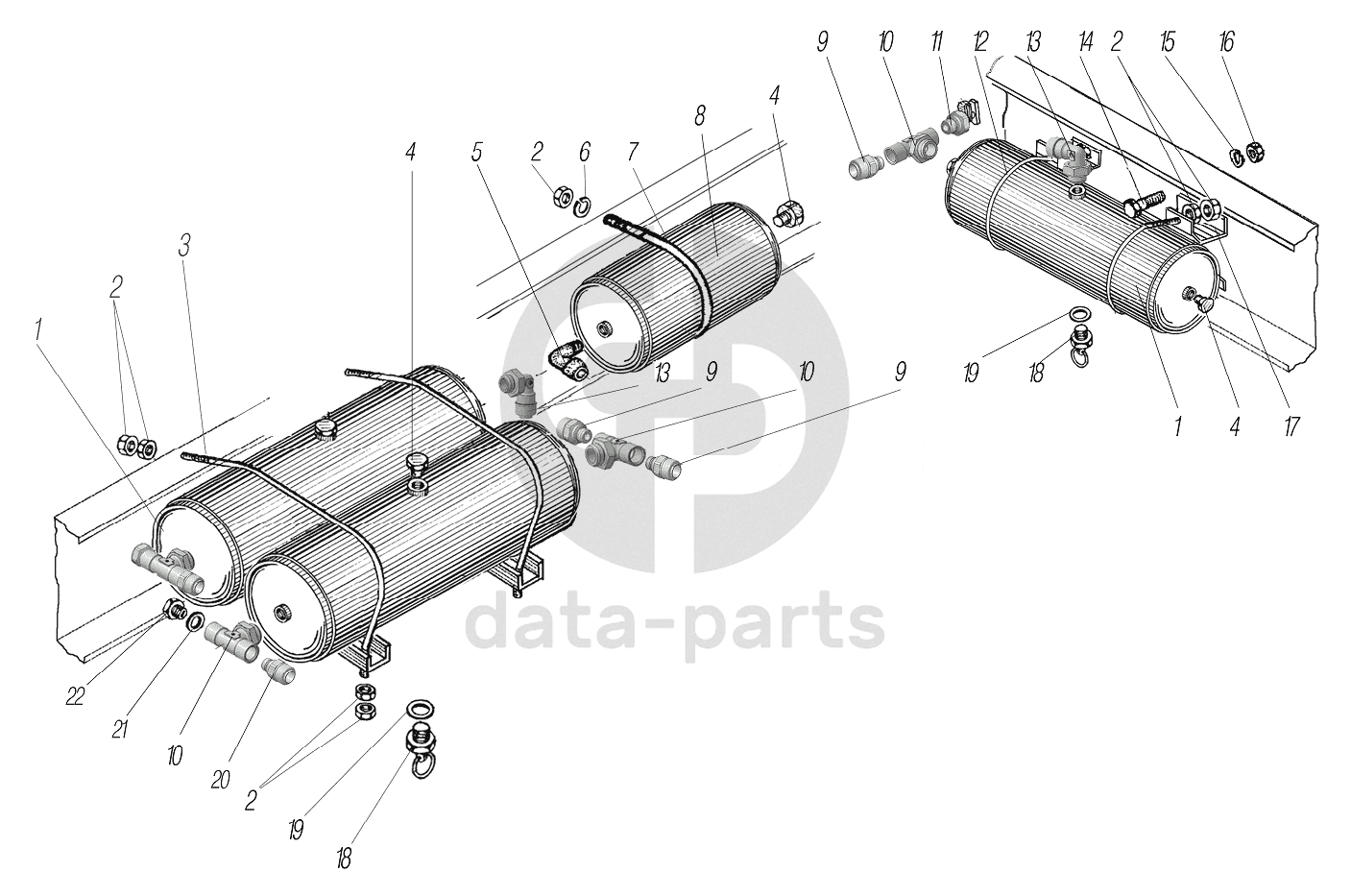 9 10 11 12 13 14 2 15 16

4 5 2 6 7 8 4

3

2

1

13 9 10 9

19 18

1 4 17

22 21 10 20 2 19 18

data-parts