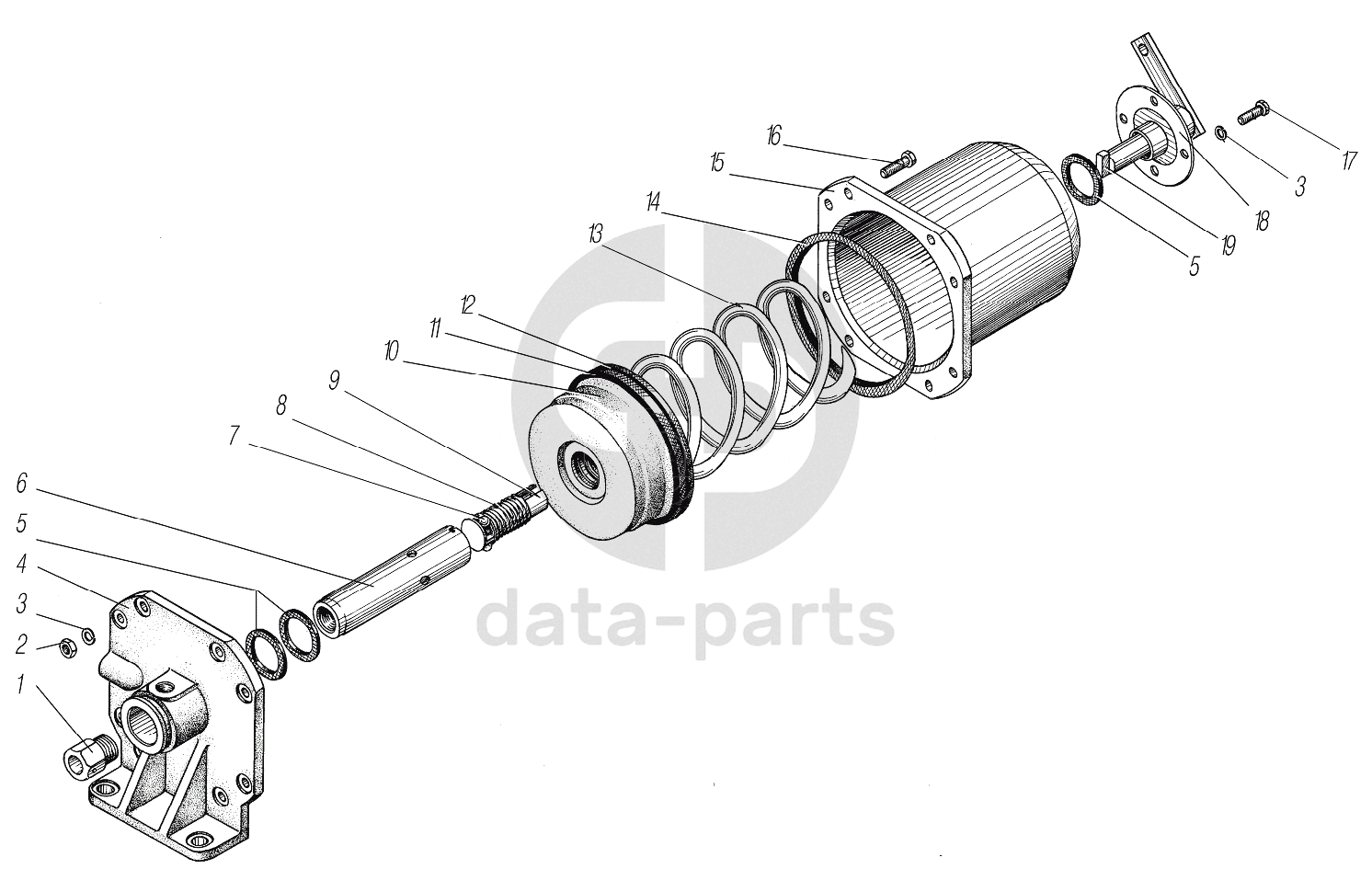 16
15
14
13
12
11
10
9
8
7
6
5
4
3
2
1
17
3
18
19
5
data-parts