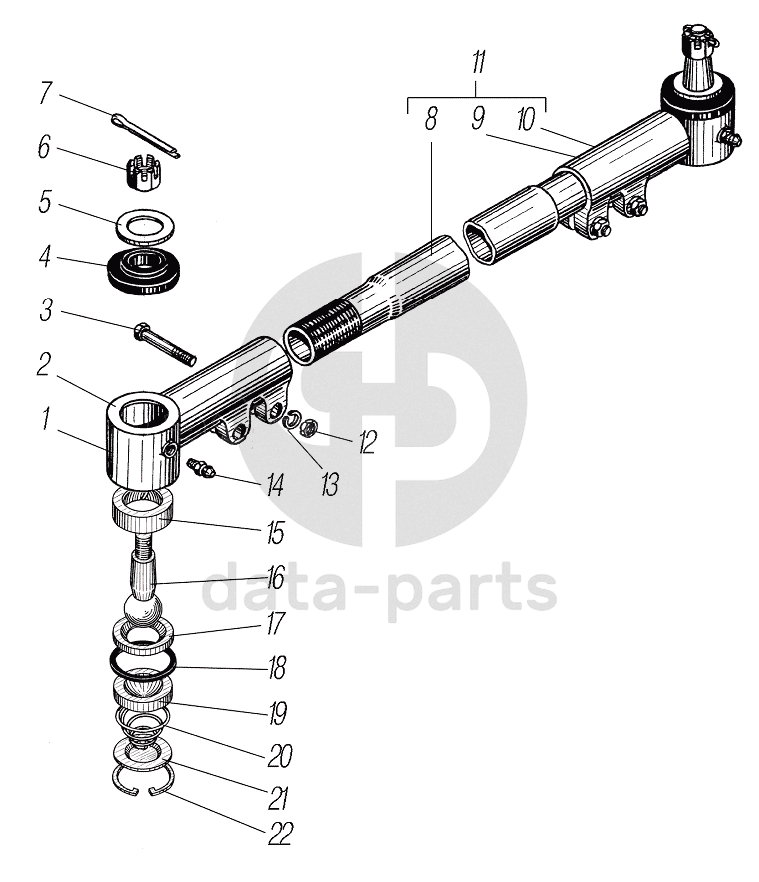 11
8
9
10
7
6
5
4
3
2
1
12
13
14
15
16
17
18
19
20
21
22
data-parts