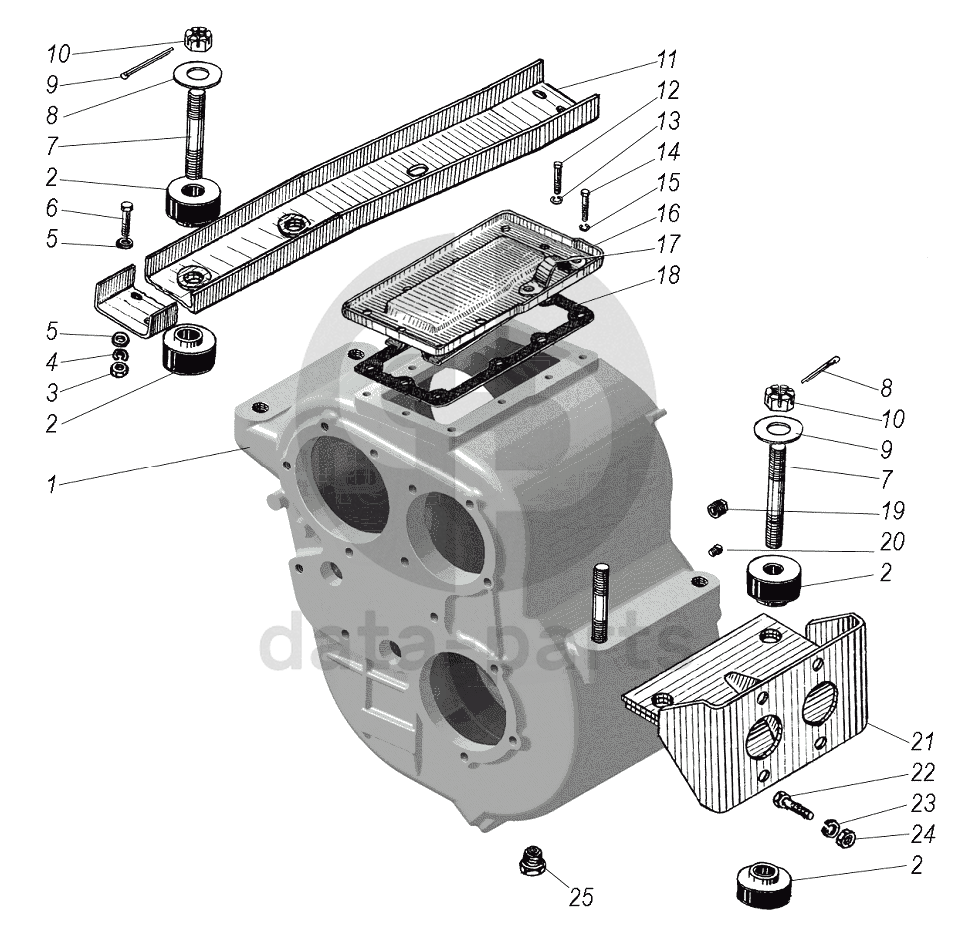 10
9
8
7
2
6
5
5
4
3
2
1
11
12
13
14
15
16
17
18
8
10
9
7
19
20
2
21
22
23
24
2
25
data-parts