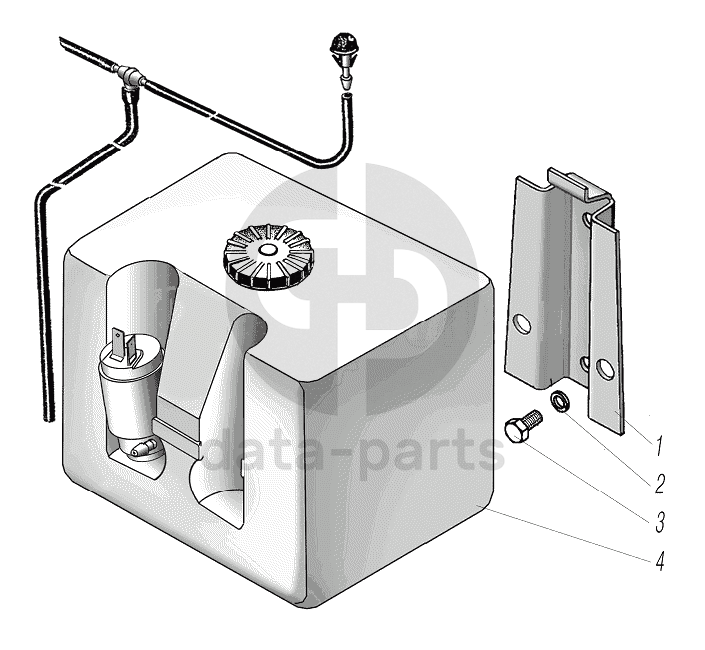 data-parts

1
2
3
4