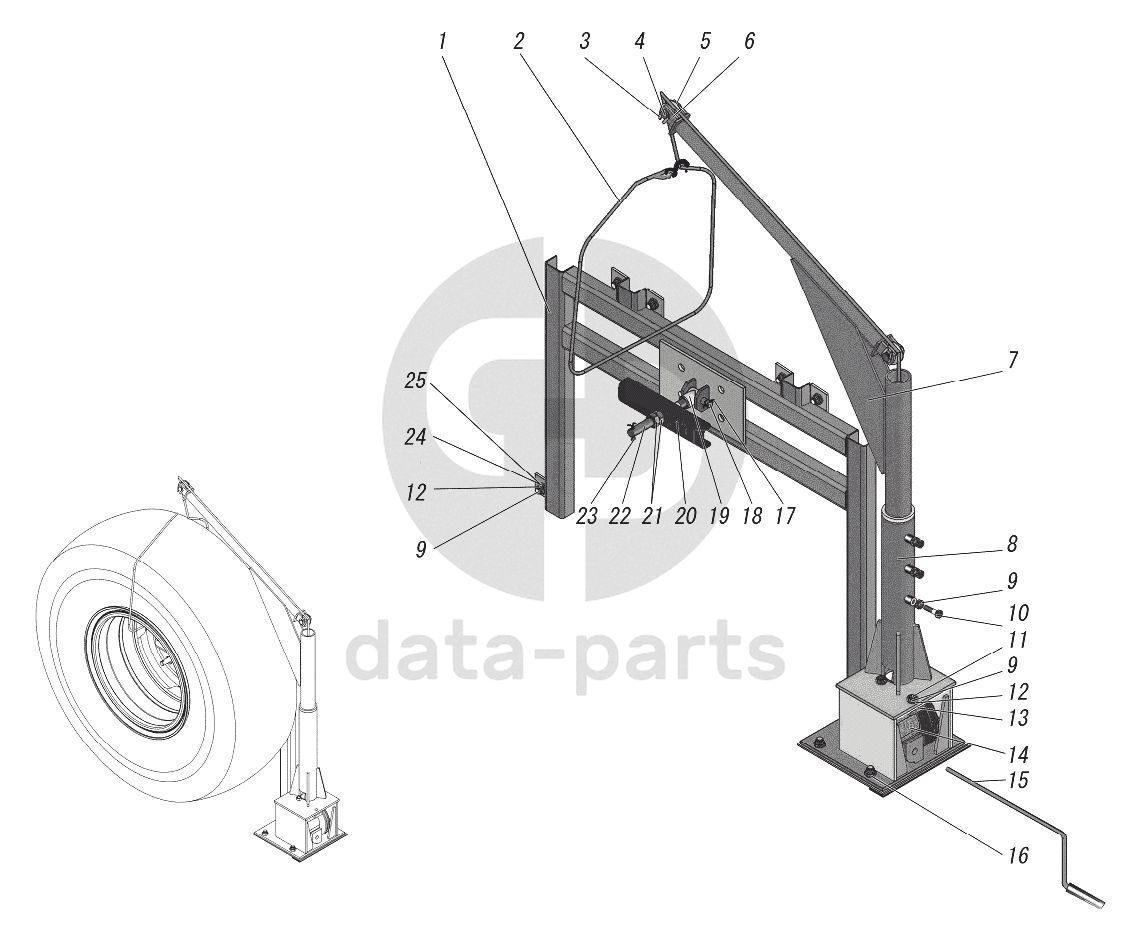 1 2 3 4 5 6

7

25
24
12
9

23 22 21 20 19 18 17

8
9
10
11
9
12
13
14
15

16

data-parts