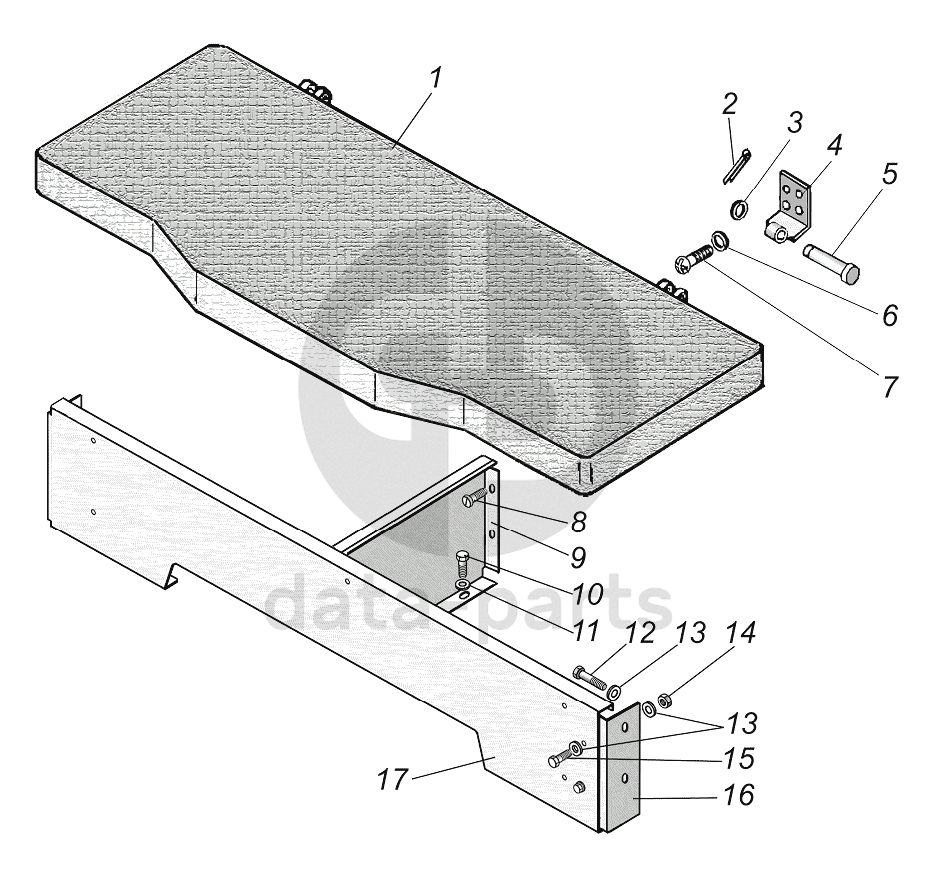 1
2
3
4
5
6
7
8
9
10
11
12
13
14
13
15
16
17
data-parts