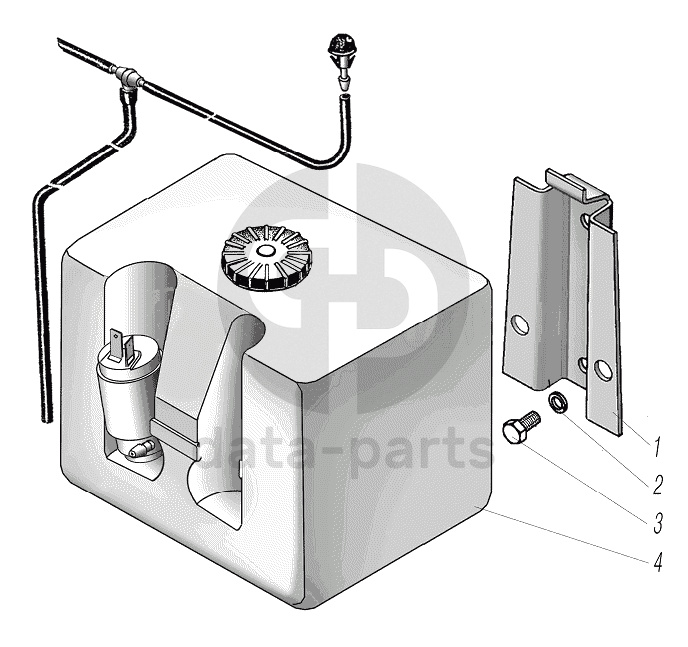 data-parts
1
2
3
4