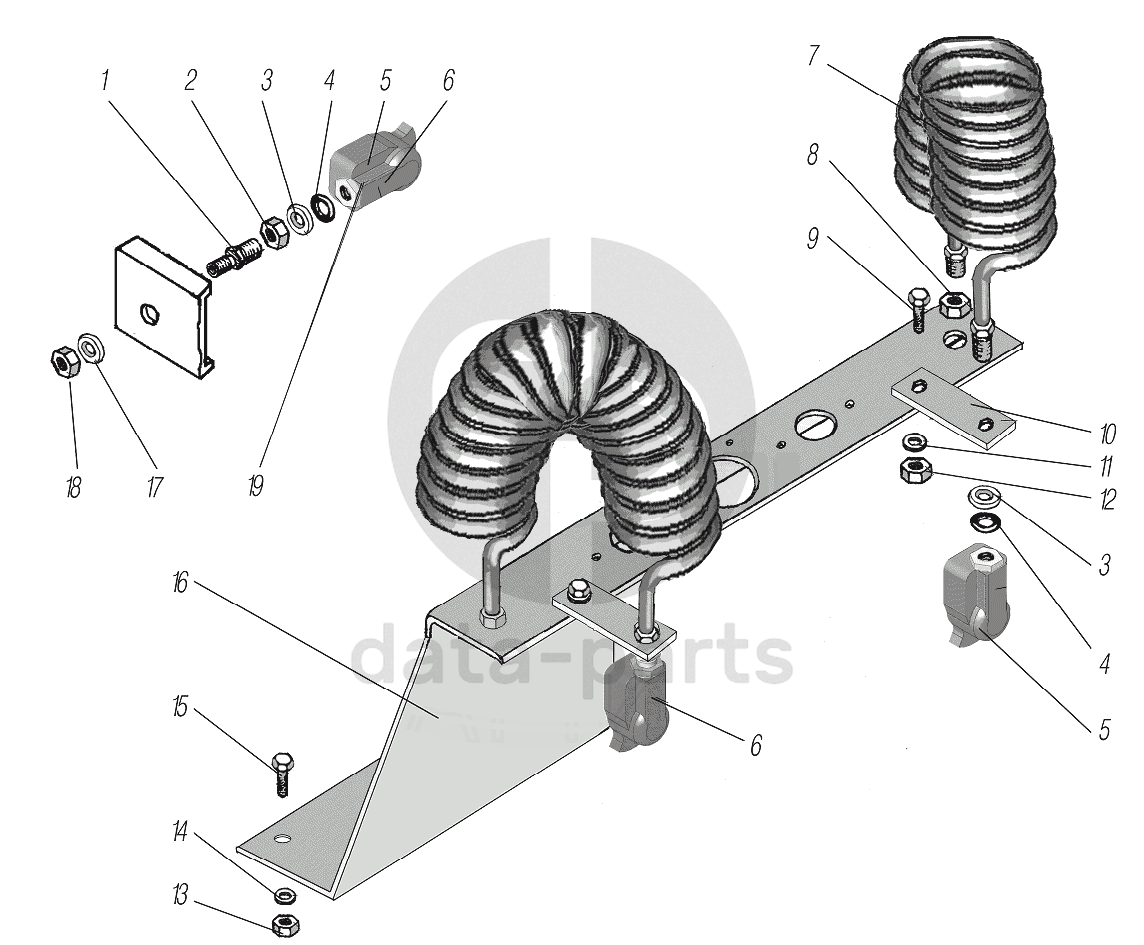 1
2
3
4
5
6
7
8
9
10
11
12
3
4
5
6
16
15
14
13
18
17
19
data-parts