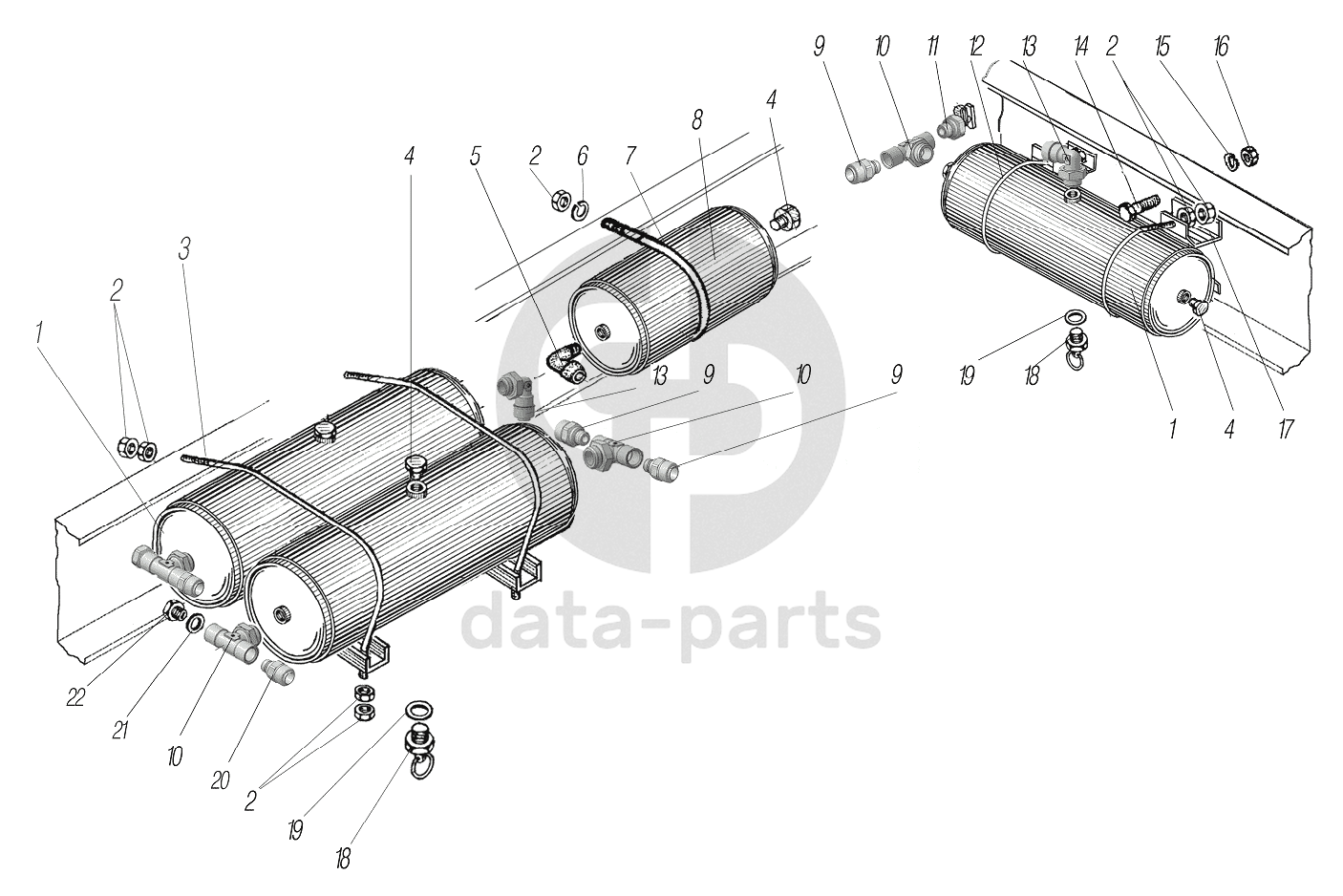 9 10 11 12 13 14 2 15 16

4 5 2 6 7 8 4

3

2

1

13 9 10 9

19 18

1 4 17

22 21 10 20 2 19 18

data-parts