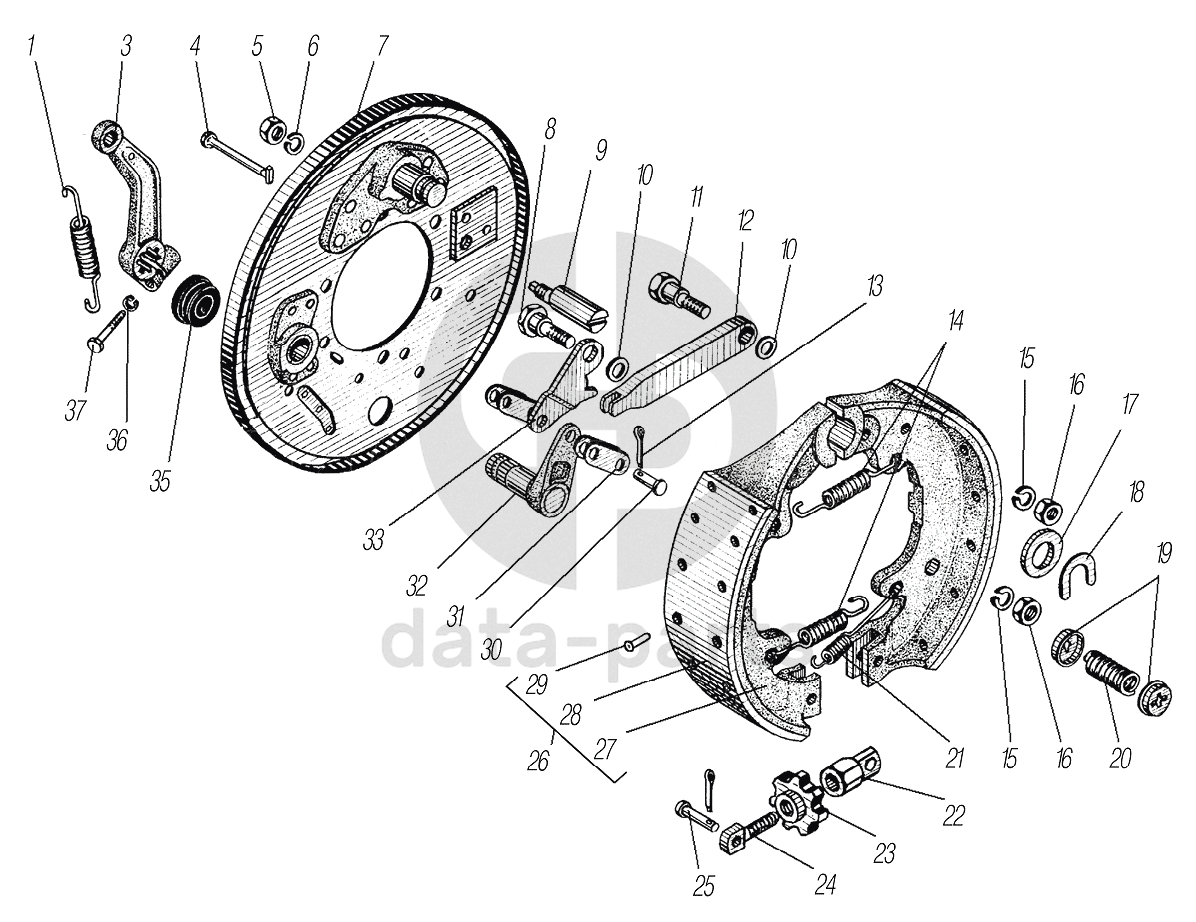 1 3 4 5 6 7 8 9 10 11 12 10 13 14 15 16 17 18 19 37 36 35 33 32 31 30 29 28 27 26 21 15 16 20 22 23 24 25

data-parts