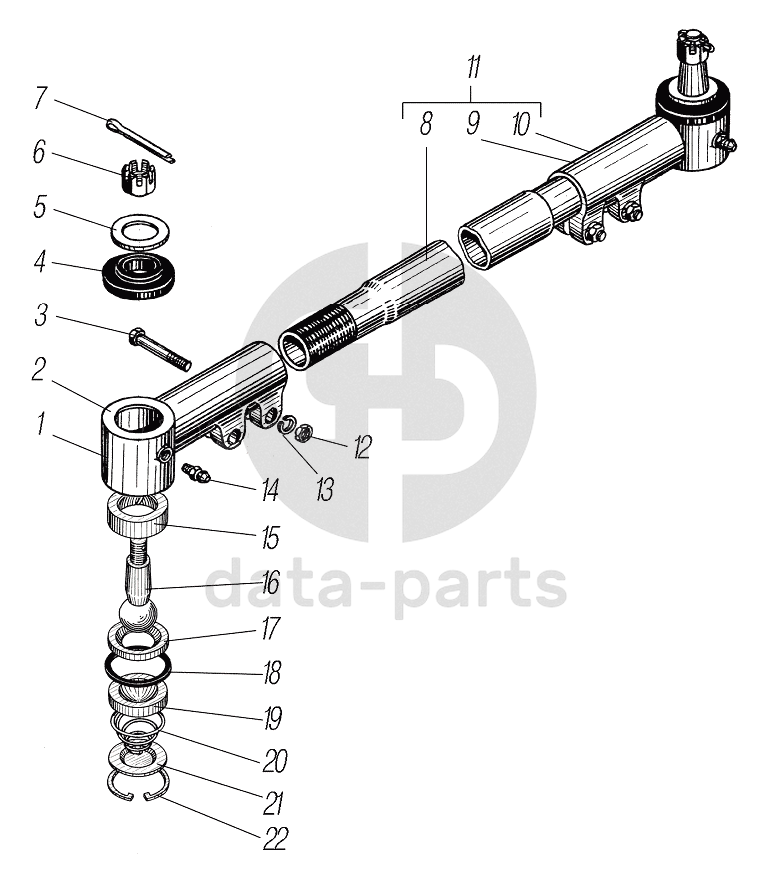 11
8 9 10
7
6
5
4
3
2
1
12
13
14
15
16
17
18
19
20
21
22
data-parts